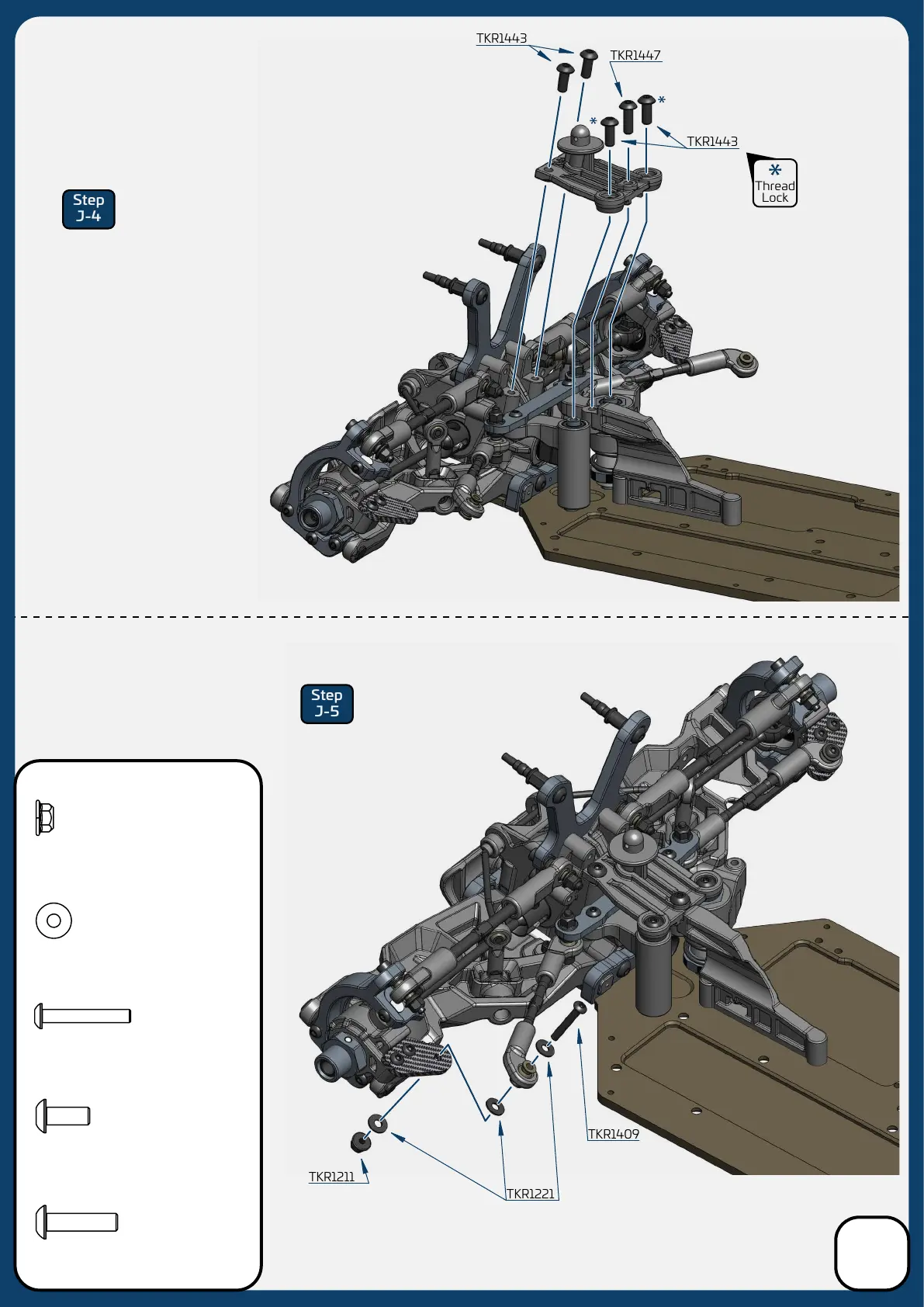 TKR1443
TKR1447
*
*
TKR1443
*
Thread Lock

Step J-4

Step J-5

TKR1409
TKR1211
TKR1221