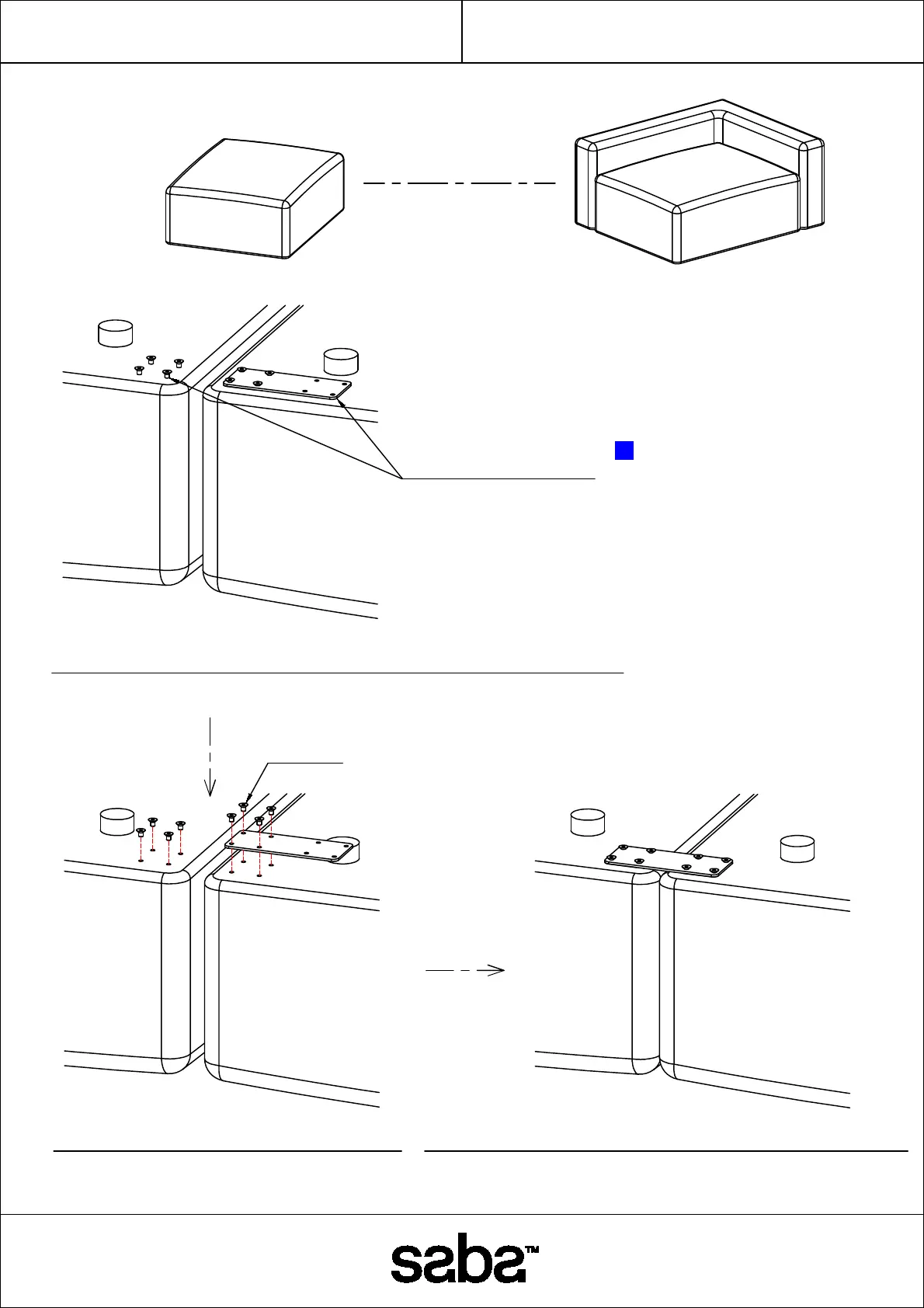 saba™