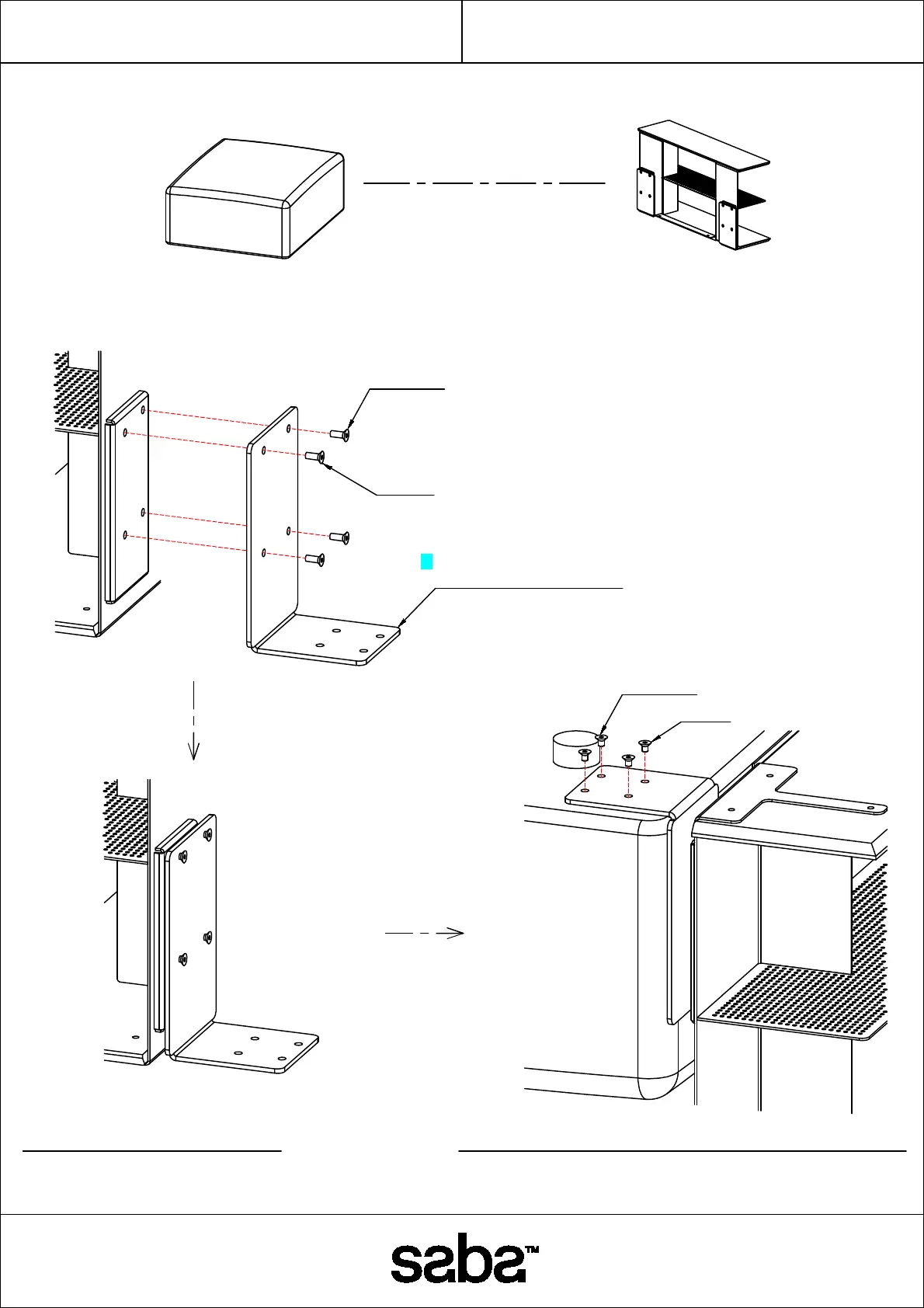 saba™