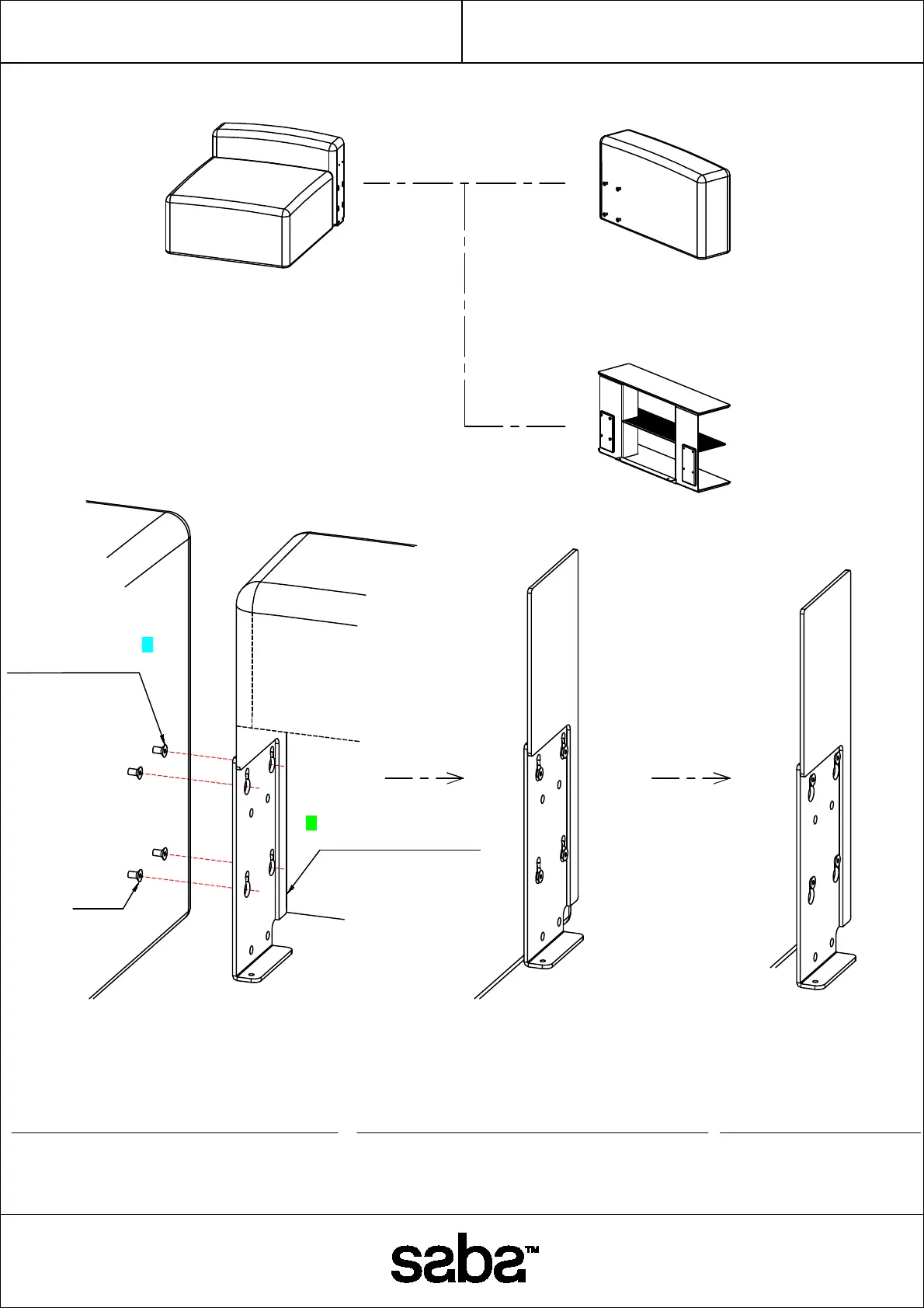 saba™