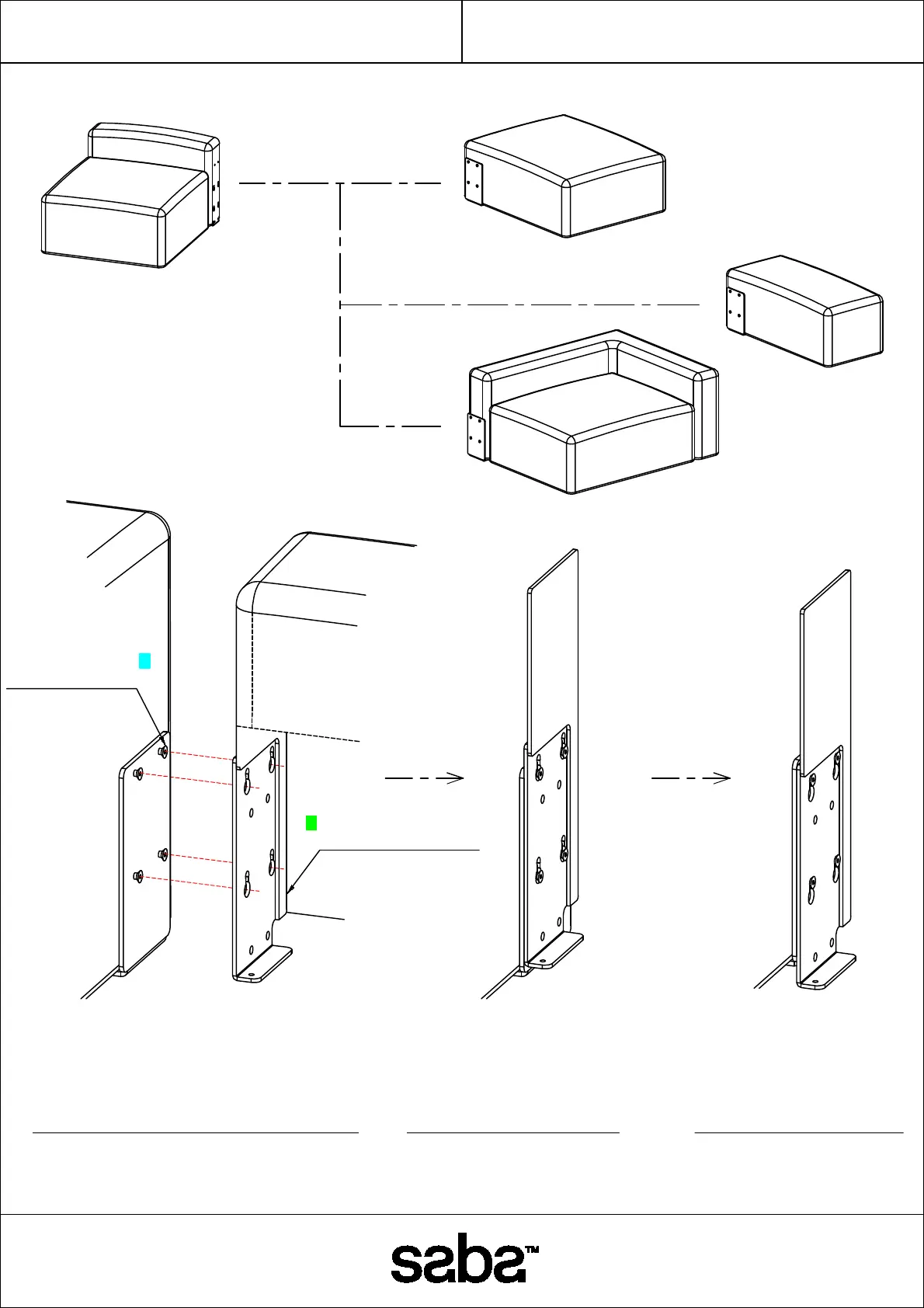 saba™