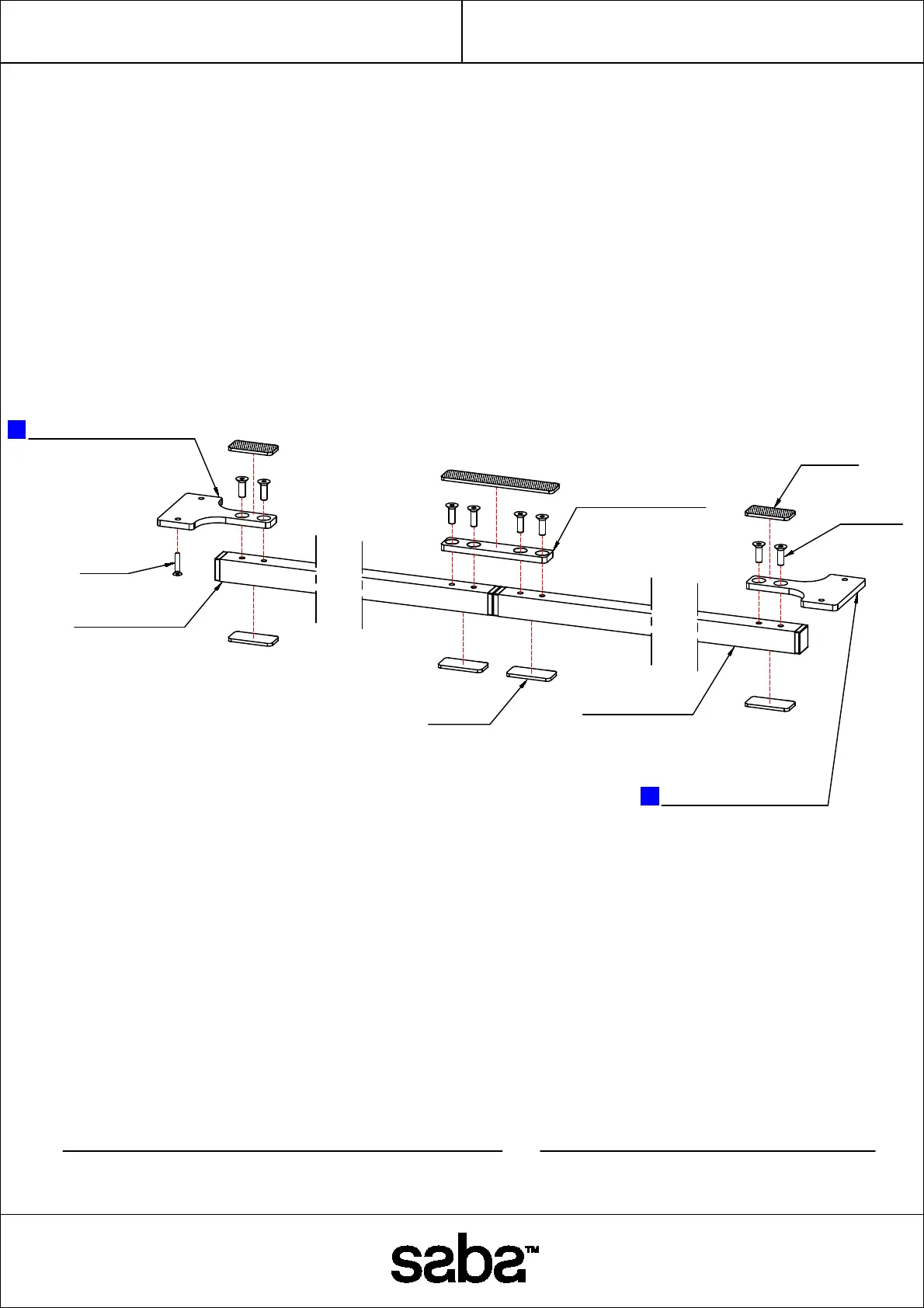 saba™