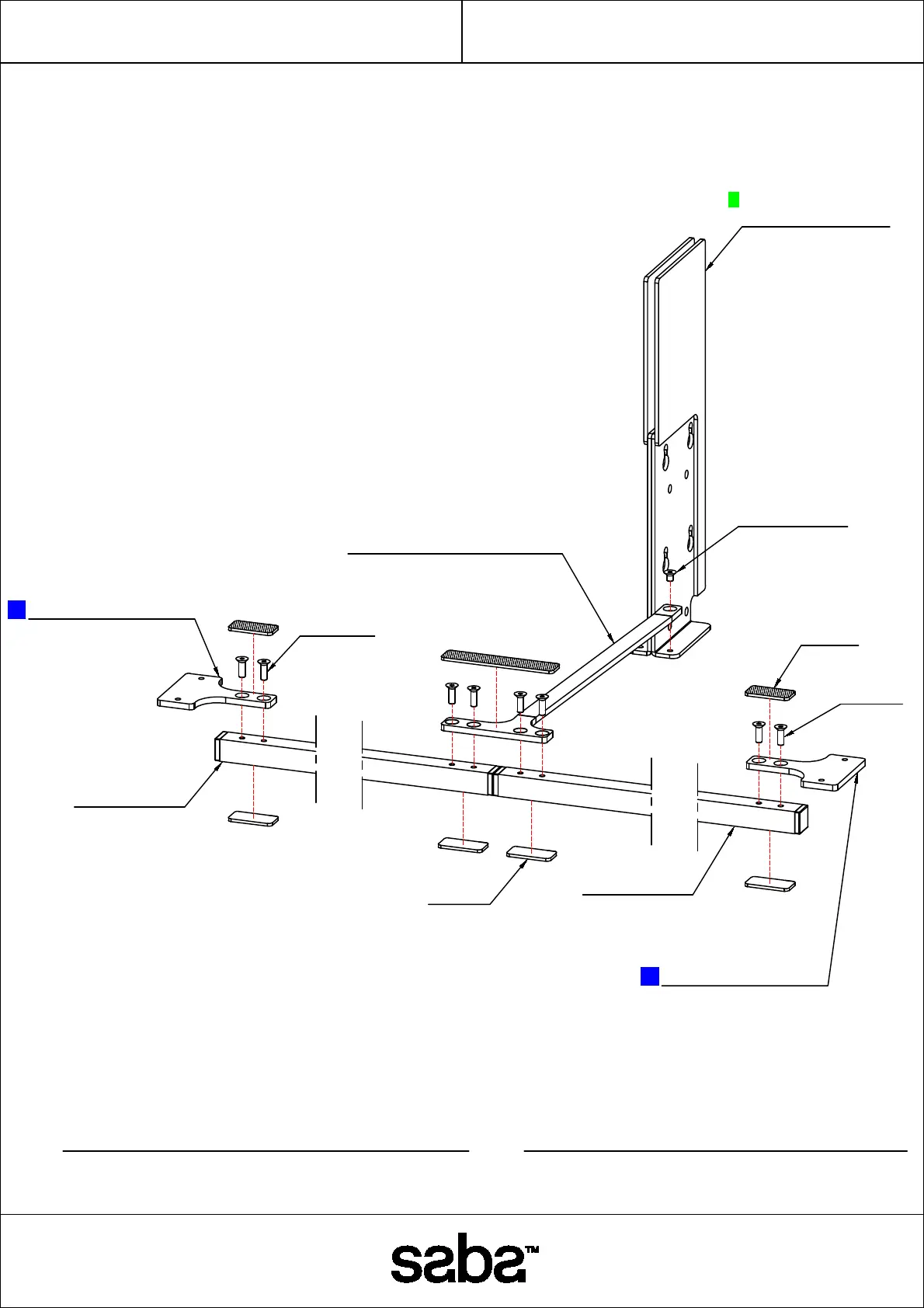 saba™