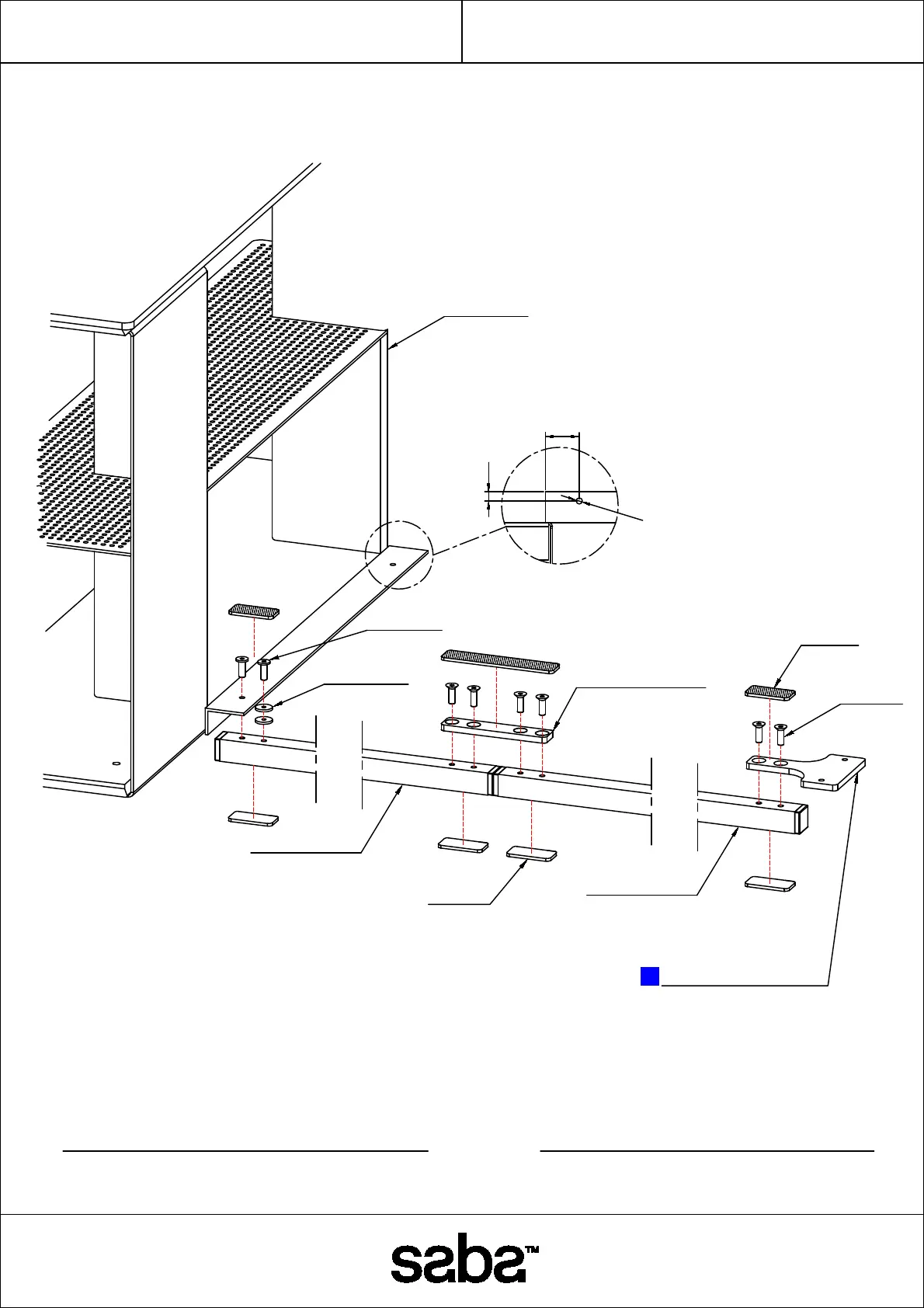 saba™