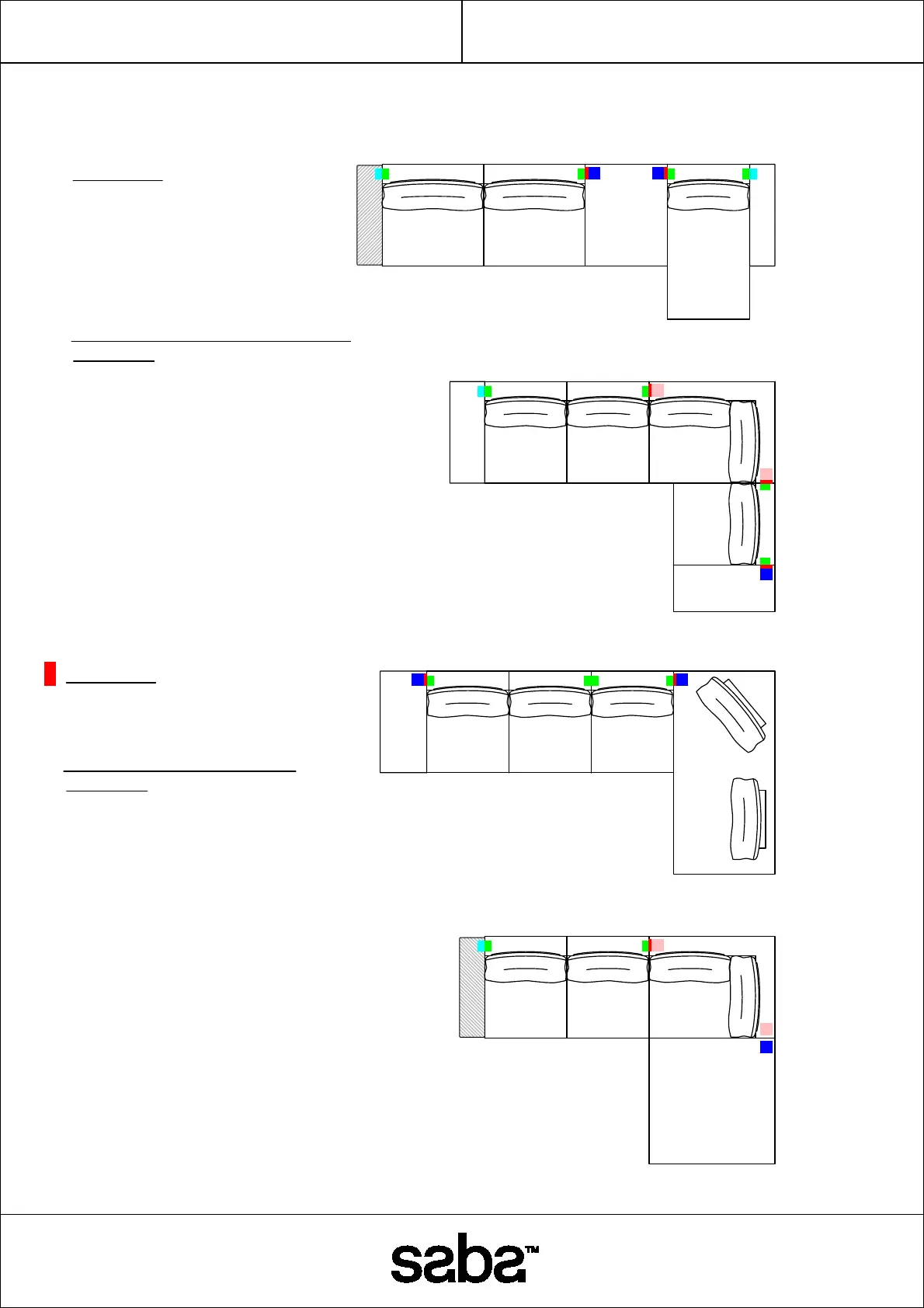 saba™