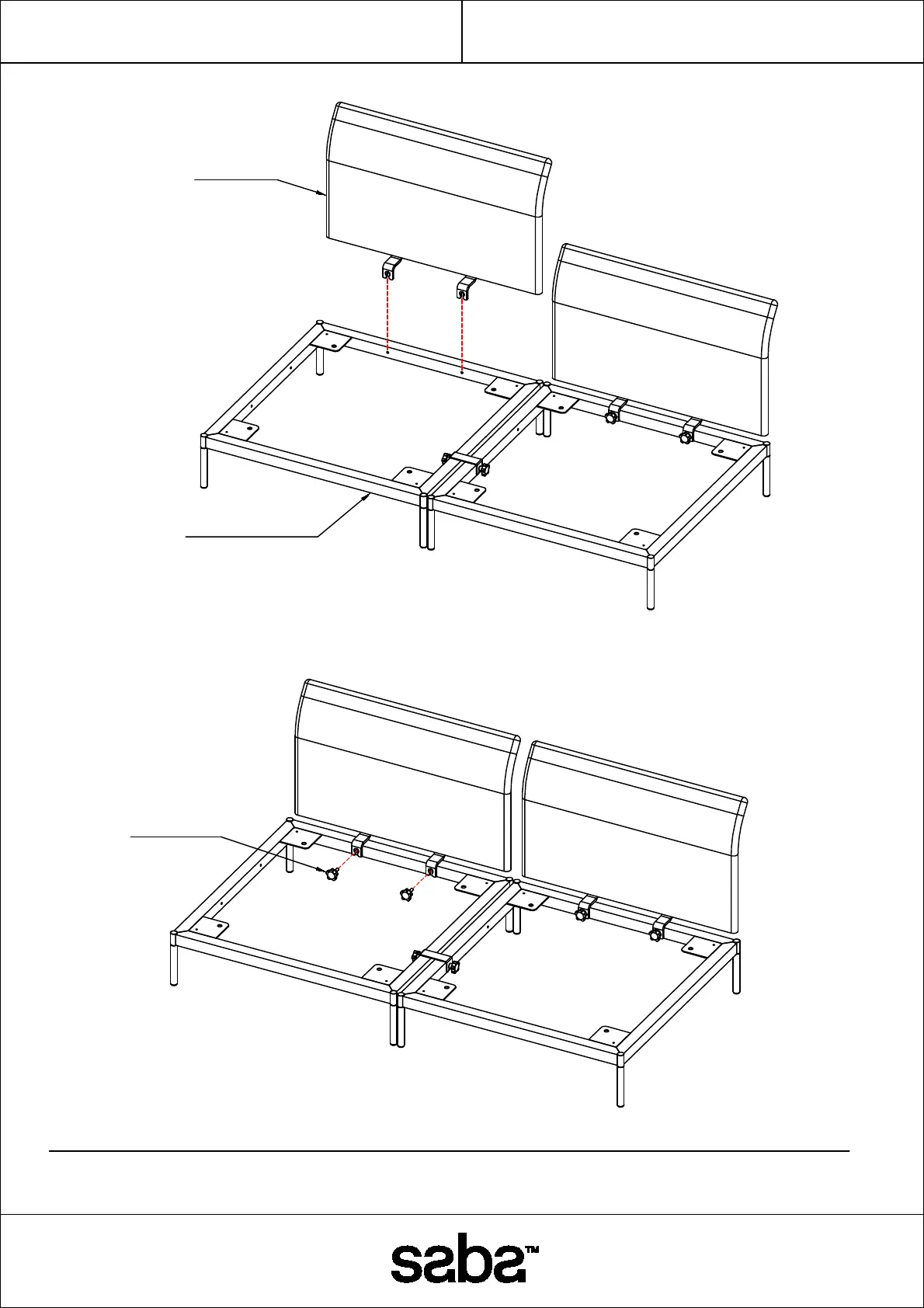 saba™