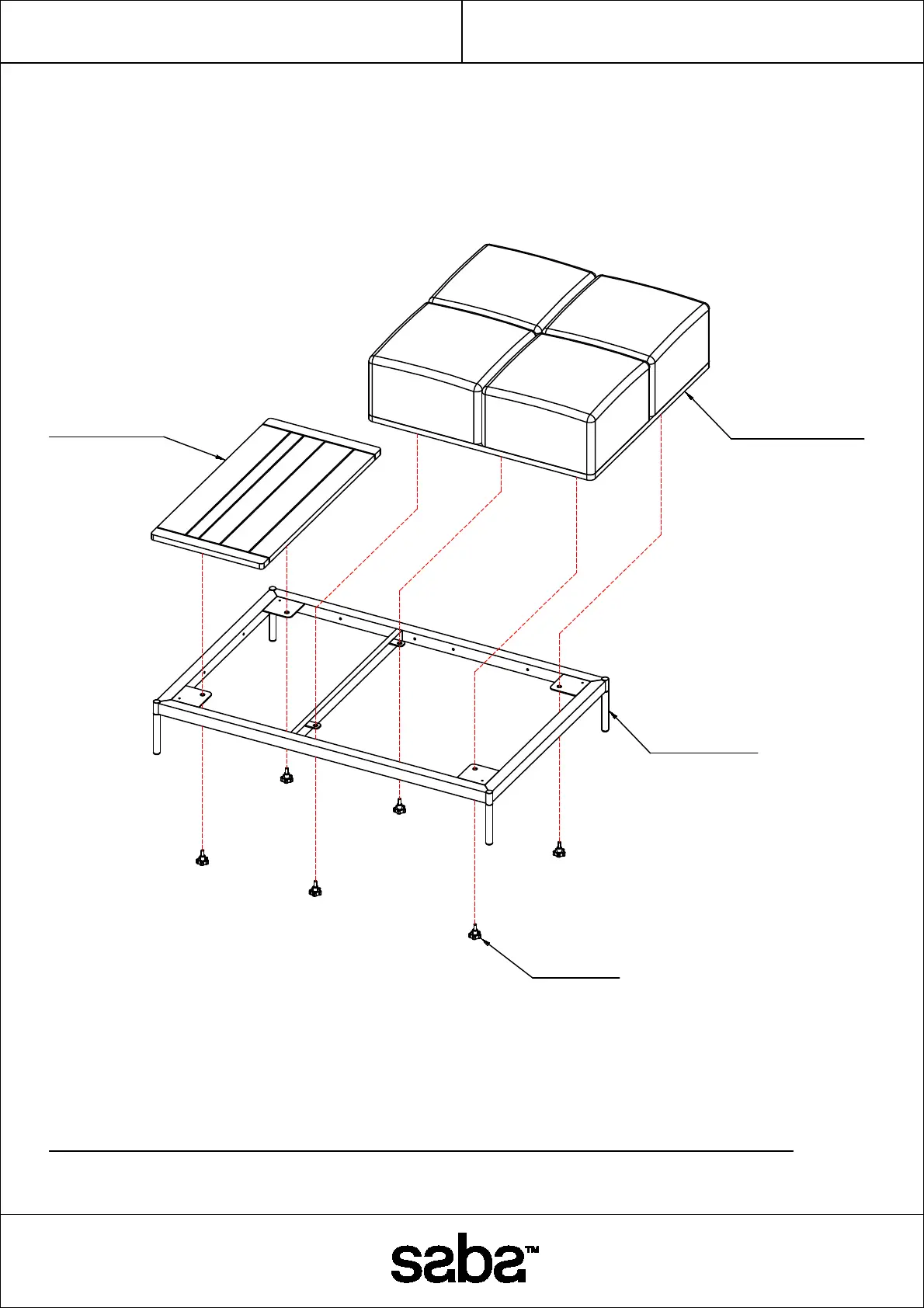 saba™