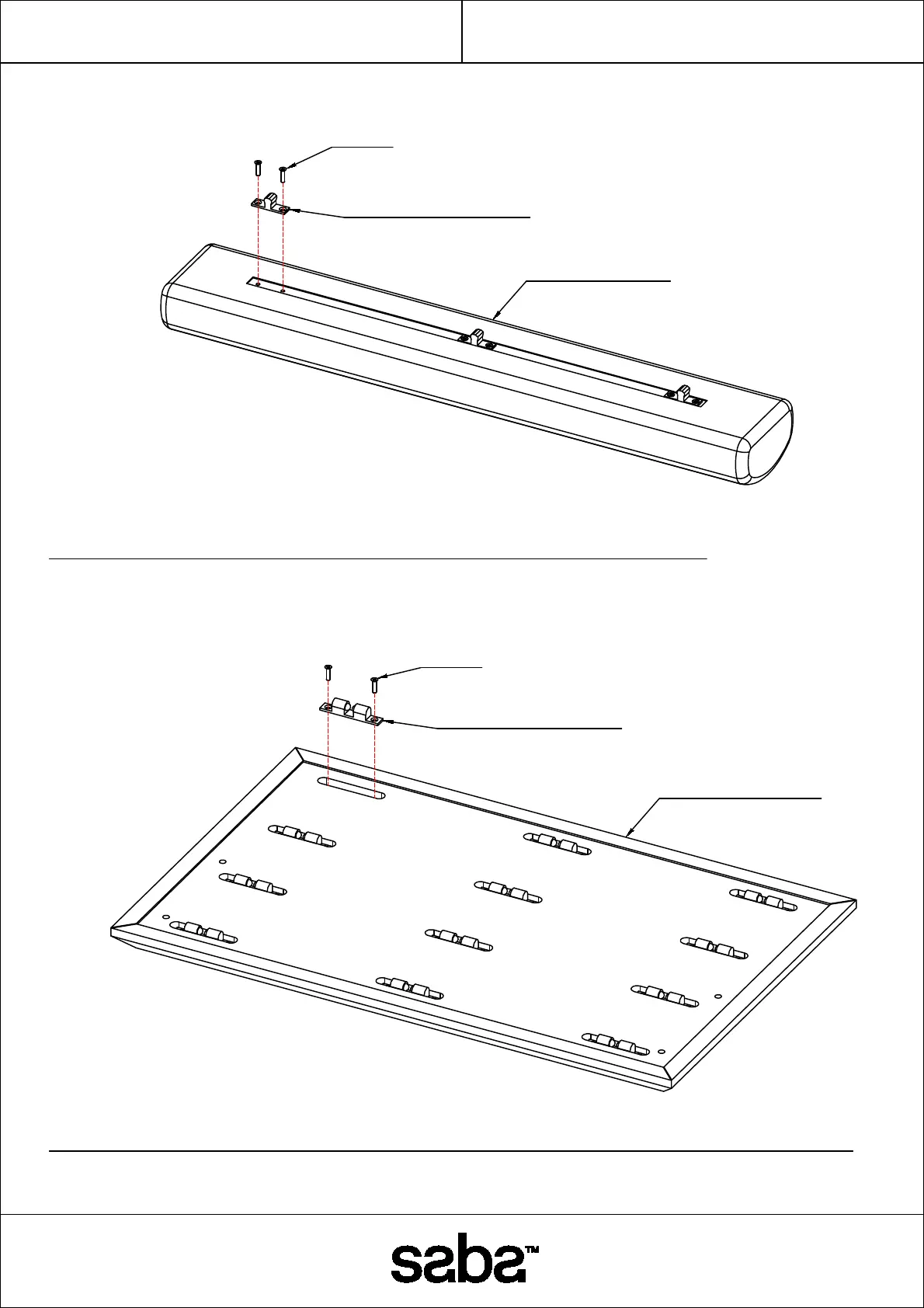 saba™