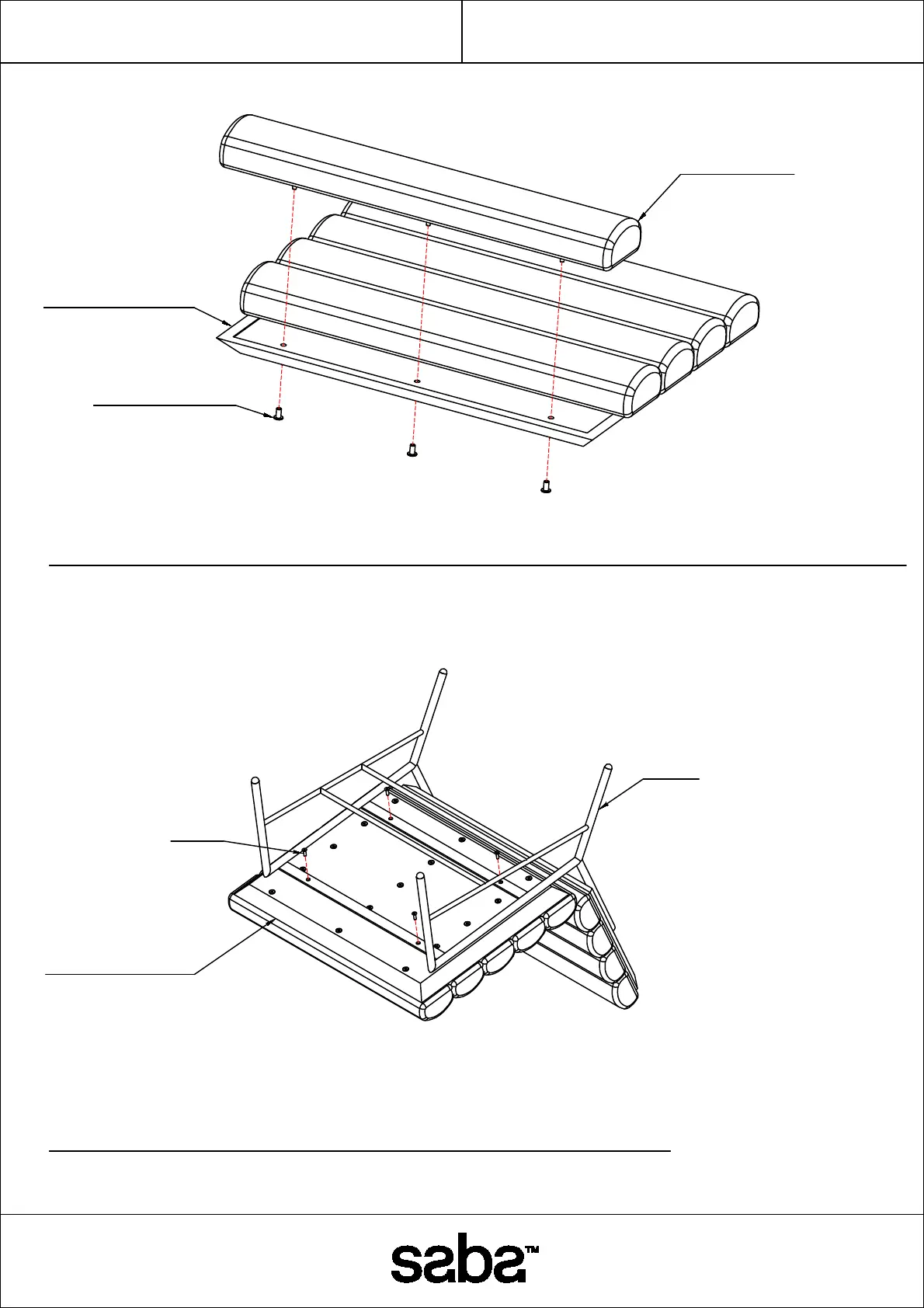 saba™