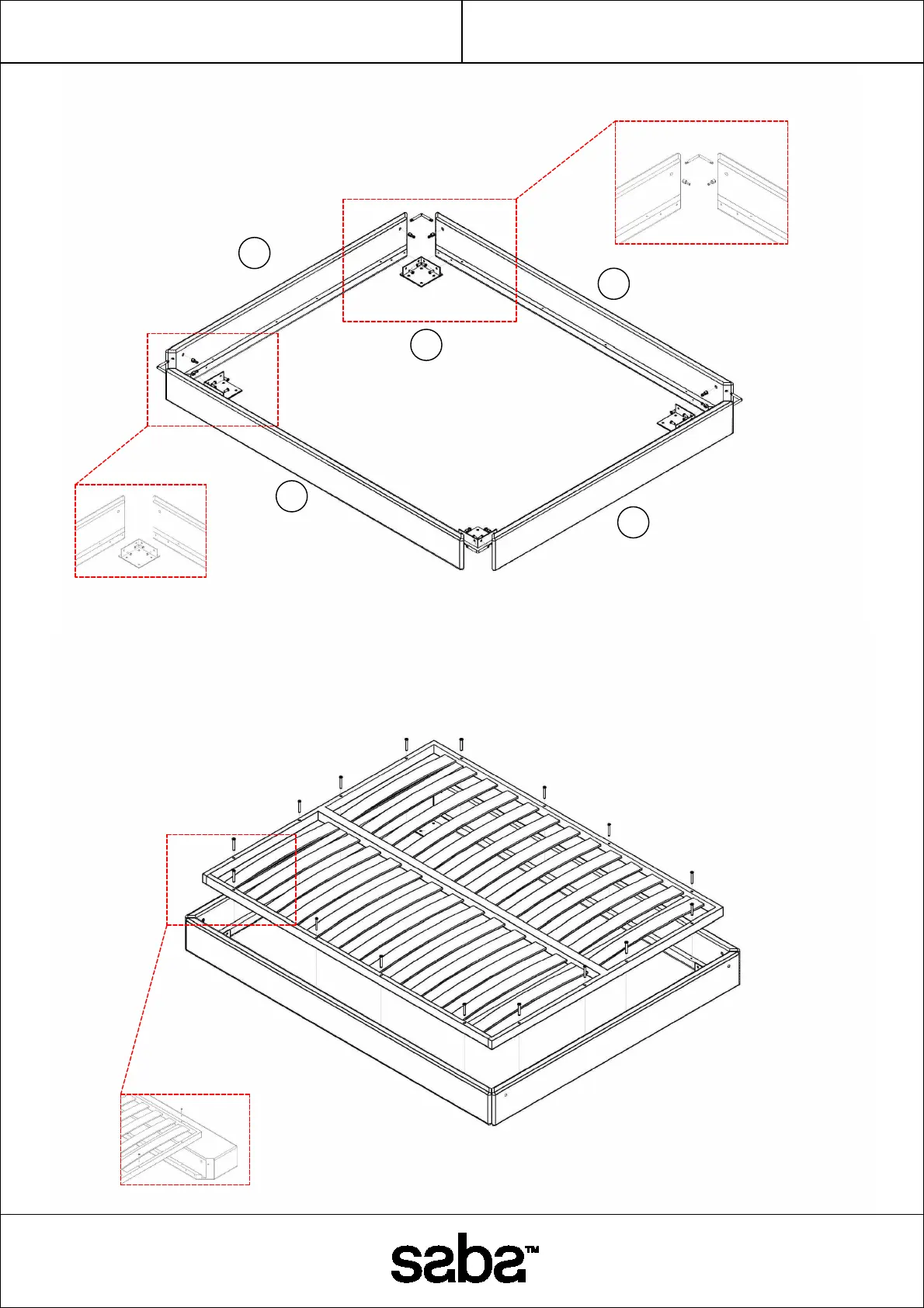 saba™