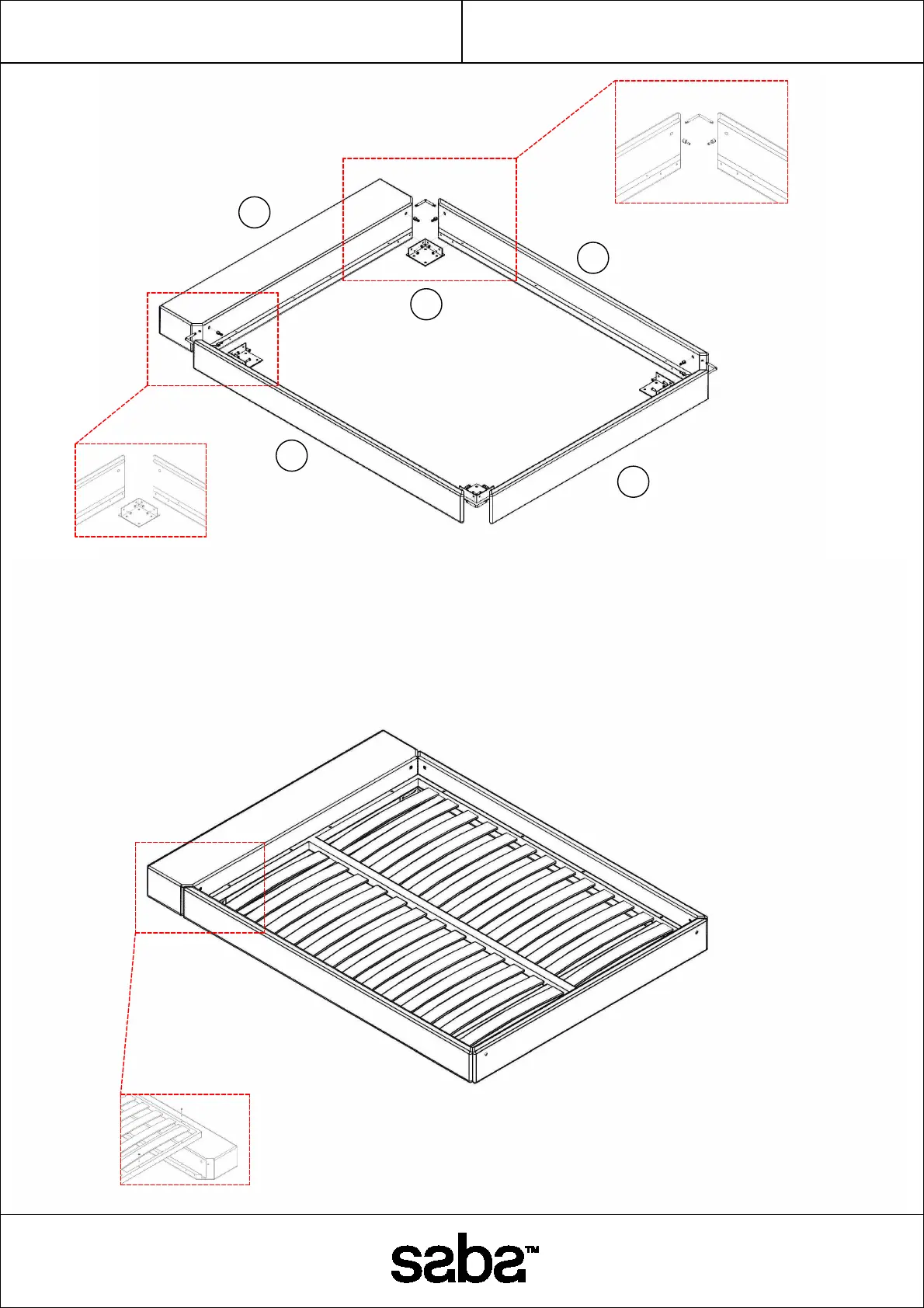 saba™