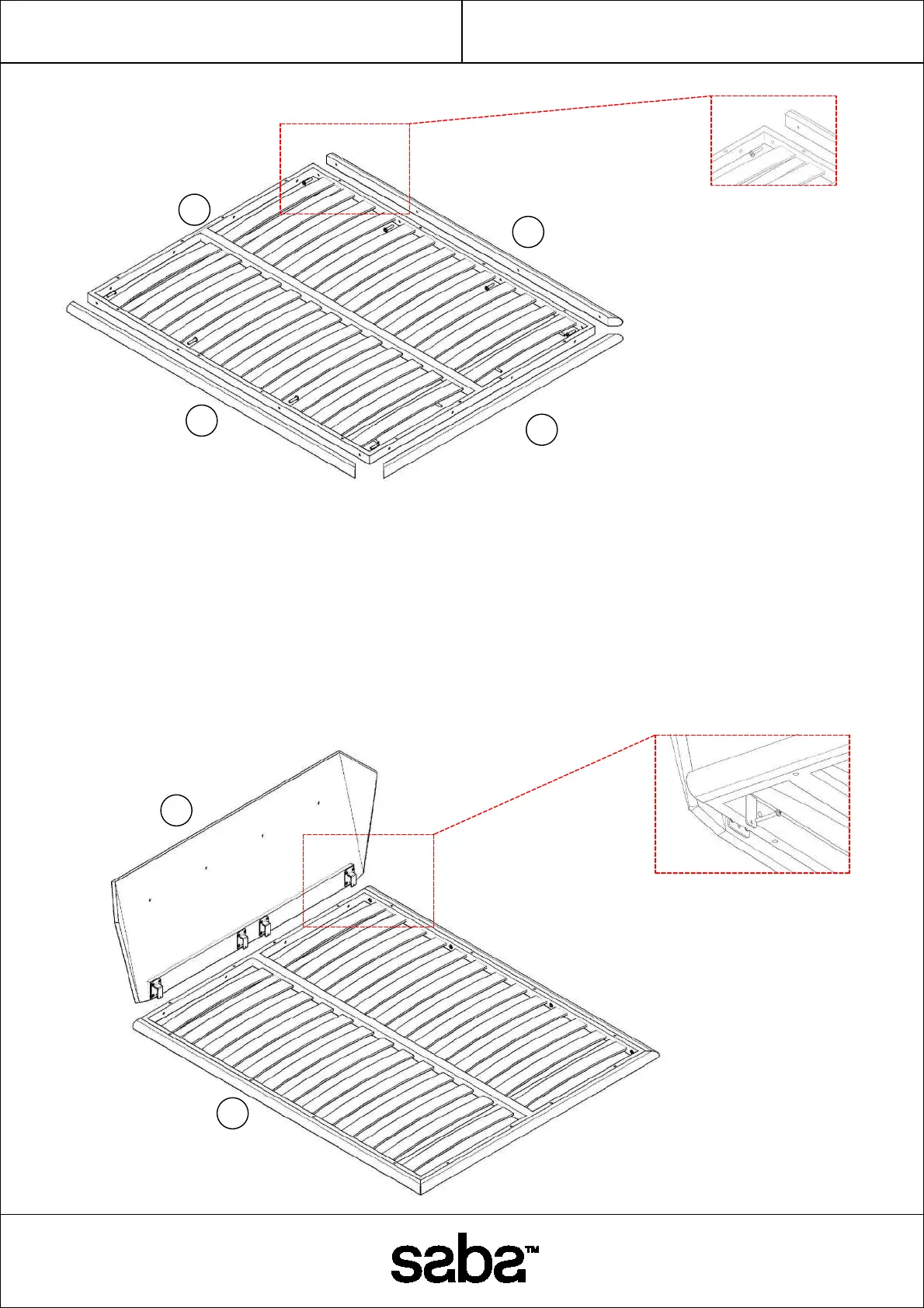 saba™