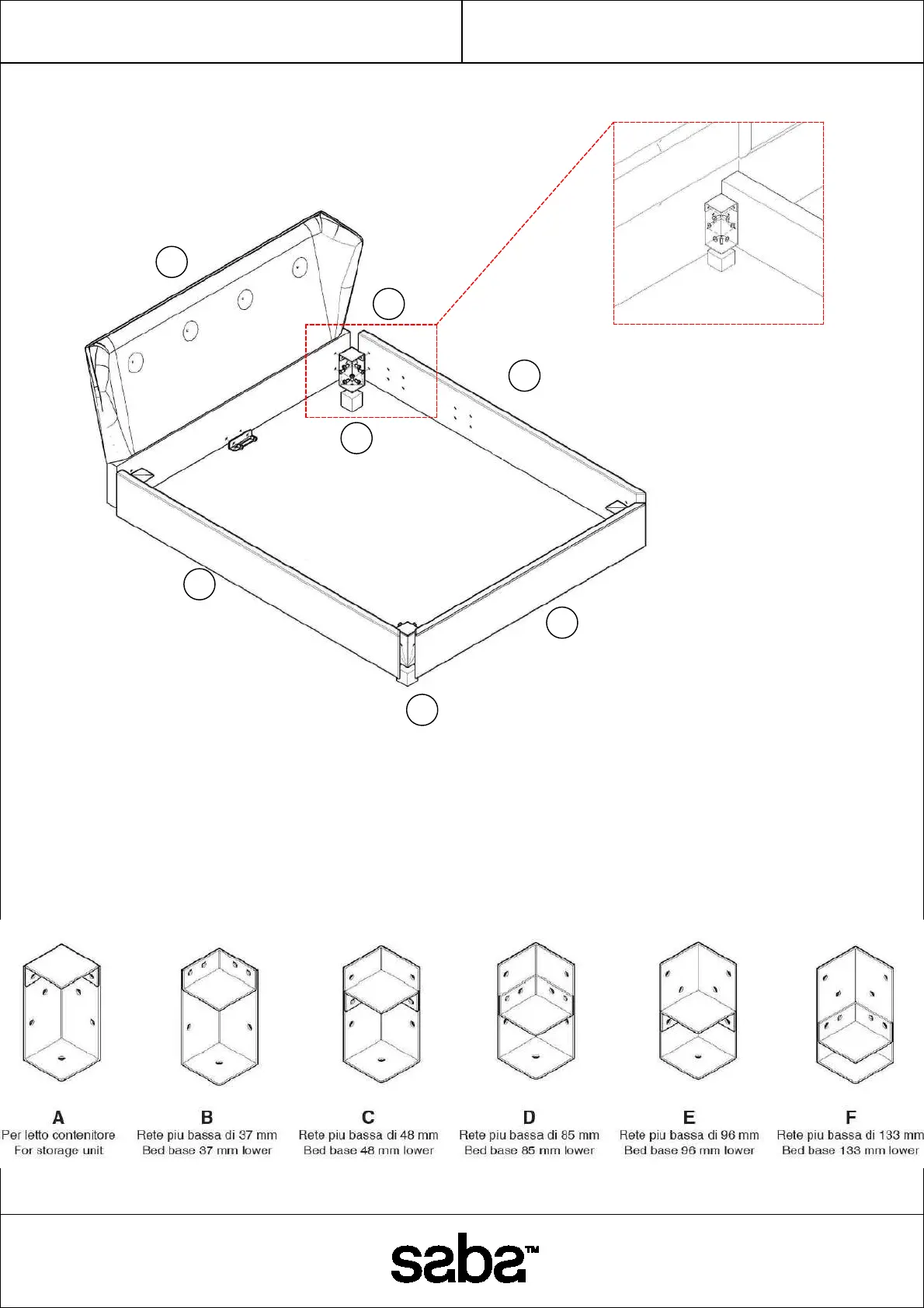 A
Per letto contenitore
For storage unit

B
Rete piu bassa di 37 mm
Bed base 37 mm lower

C
Rete piu bassa di 48 mm
Bed base 48 mm lower

D
Rete piu bassa di 85 mm
Bed base 85 mm lower

E
Rete piu bassa di 96 mm
Bed base 96 mm lower

F
Rete piu bassa di 133 mm
Bed base 133 mm lower

saba™