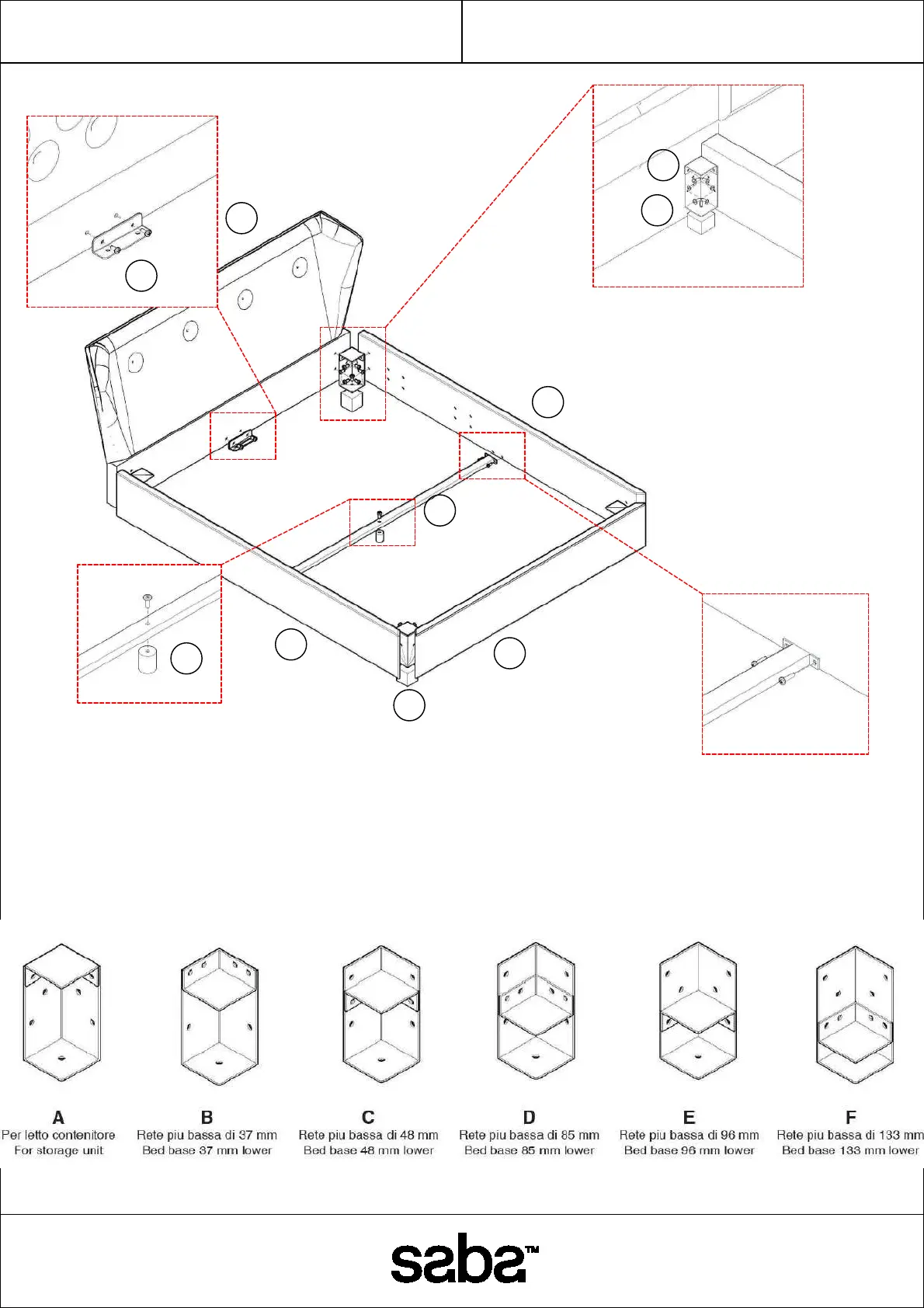 A
Per letto contenitore
For storage unit

B
Rete piu bassa di 37 mm
Bed base 37 mm lower

C
Rete piu bassa di 48 mm
Bed base 48 mm lower

D
Rete piu bassa di 85 mm
Bed base 85 mm lower

E
Rete piu bassa di 96 mm
Bed base 96 mm lower

F
Rete piu bassa di 133 mm
Bed base 133 mm lower

saba™