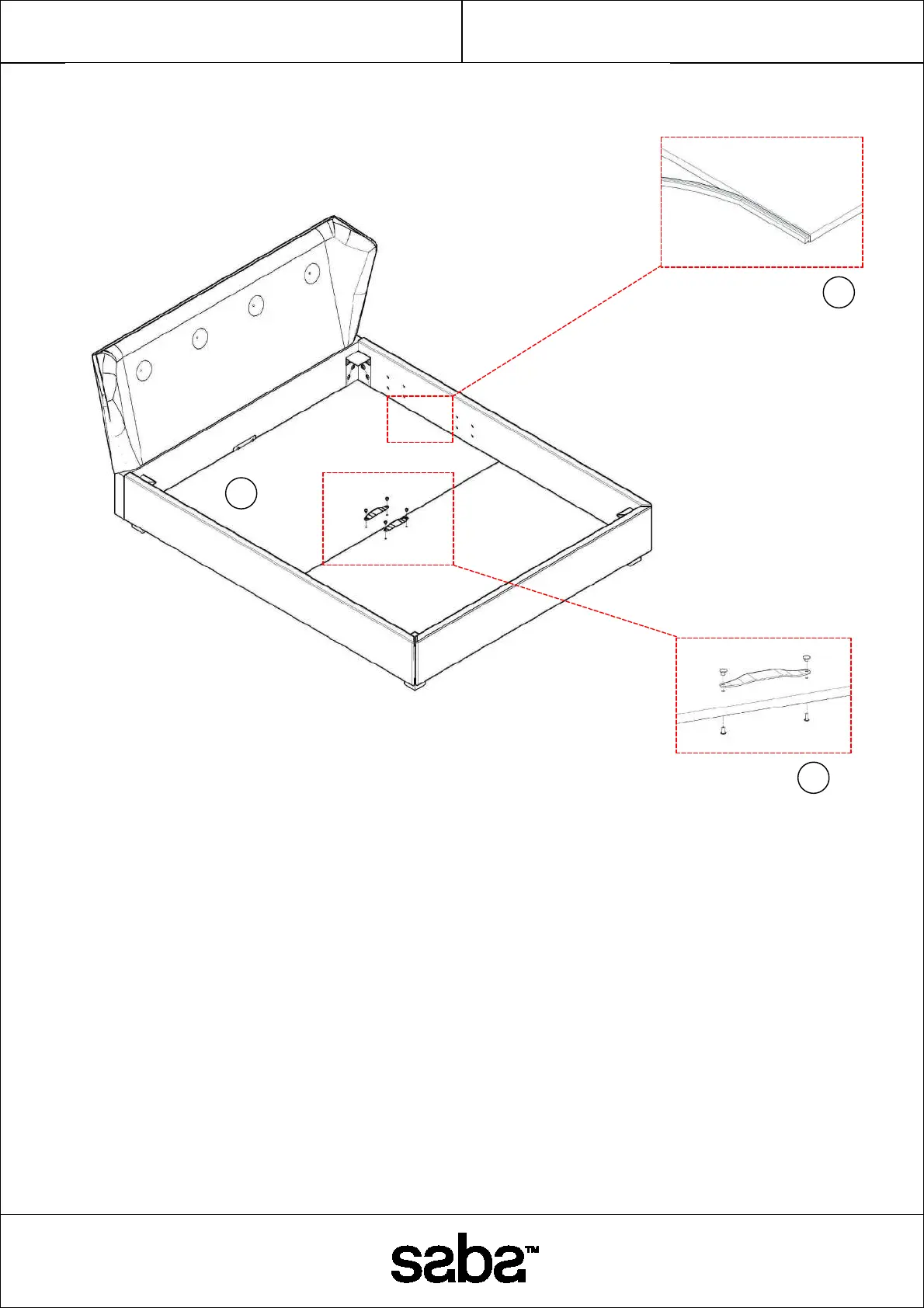 saba™