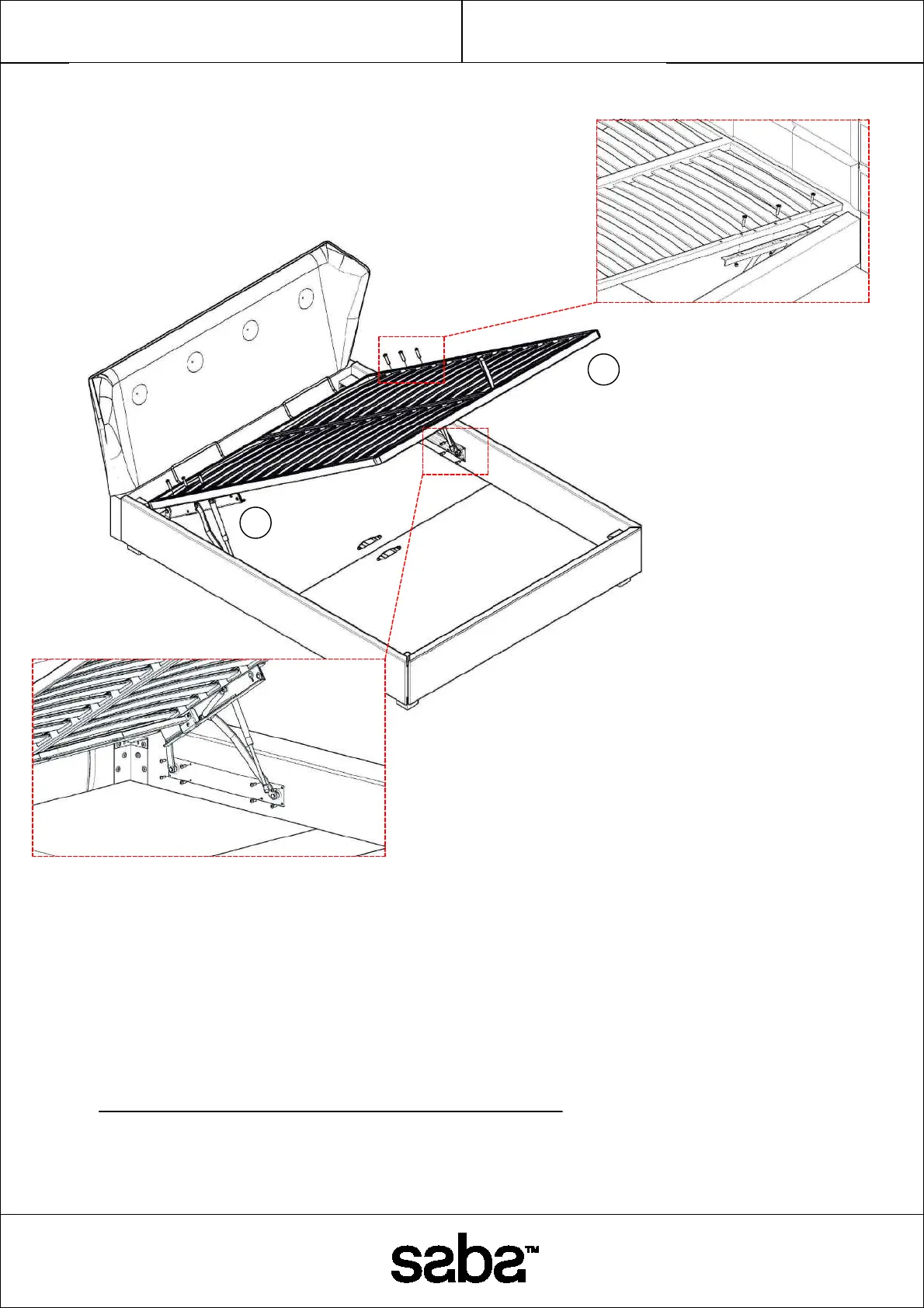 saba™