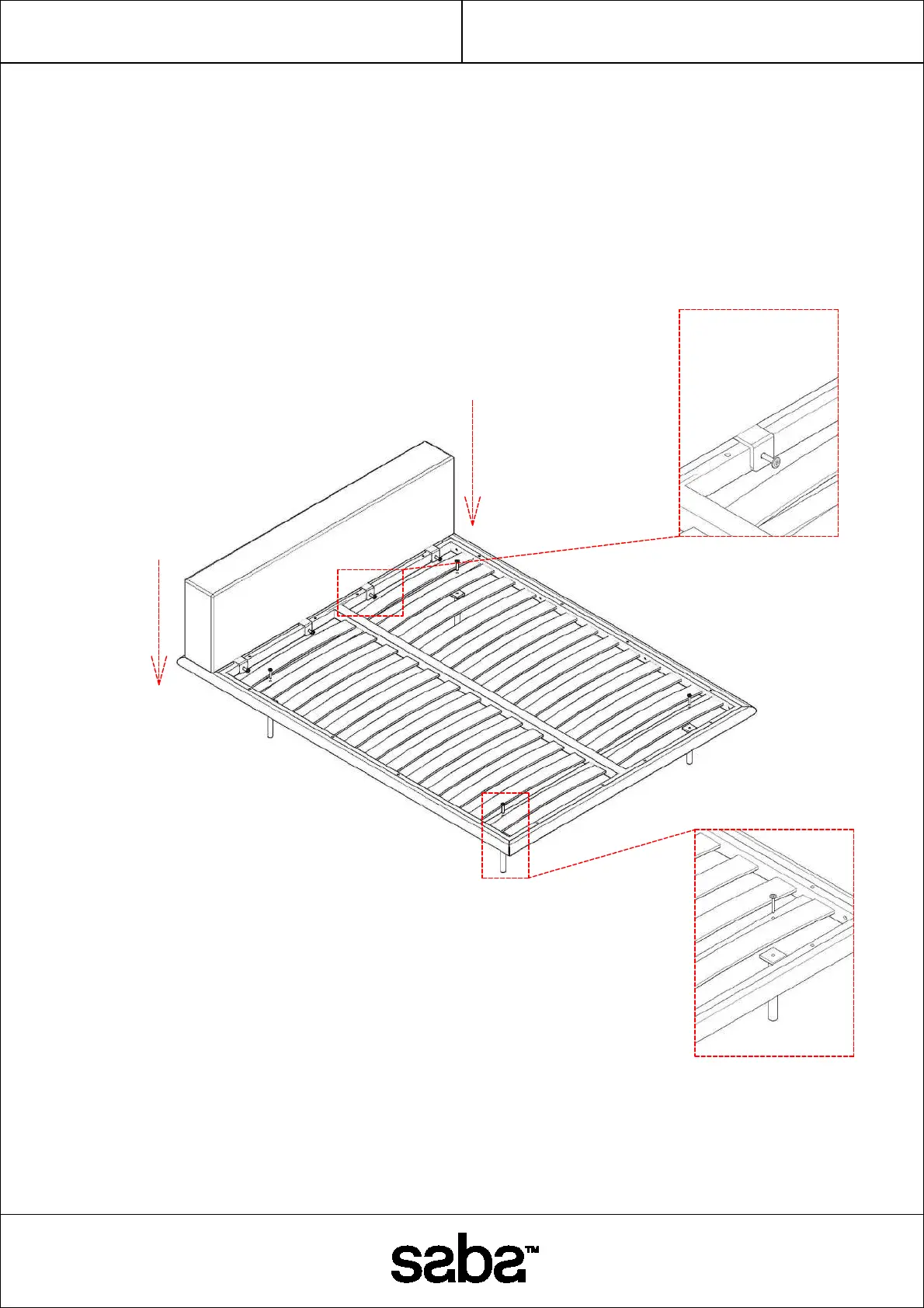 saba™