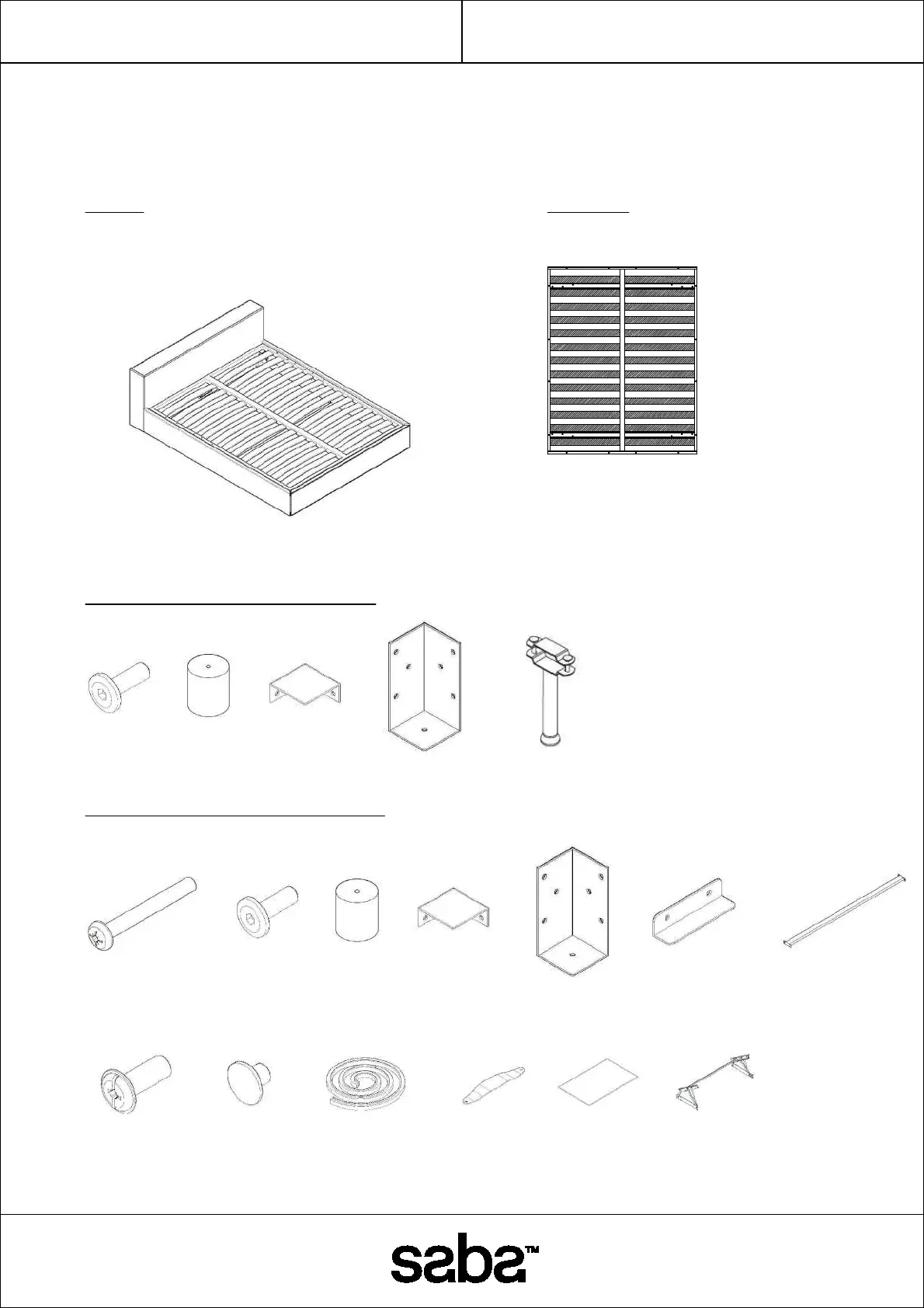 saba™