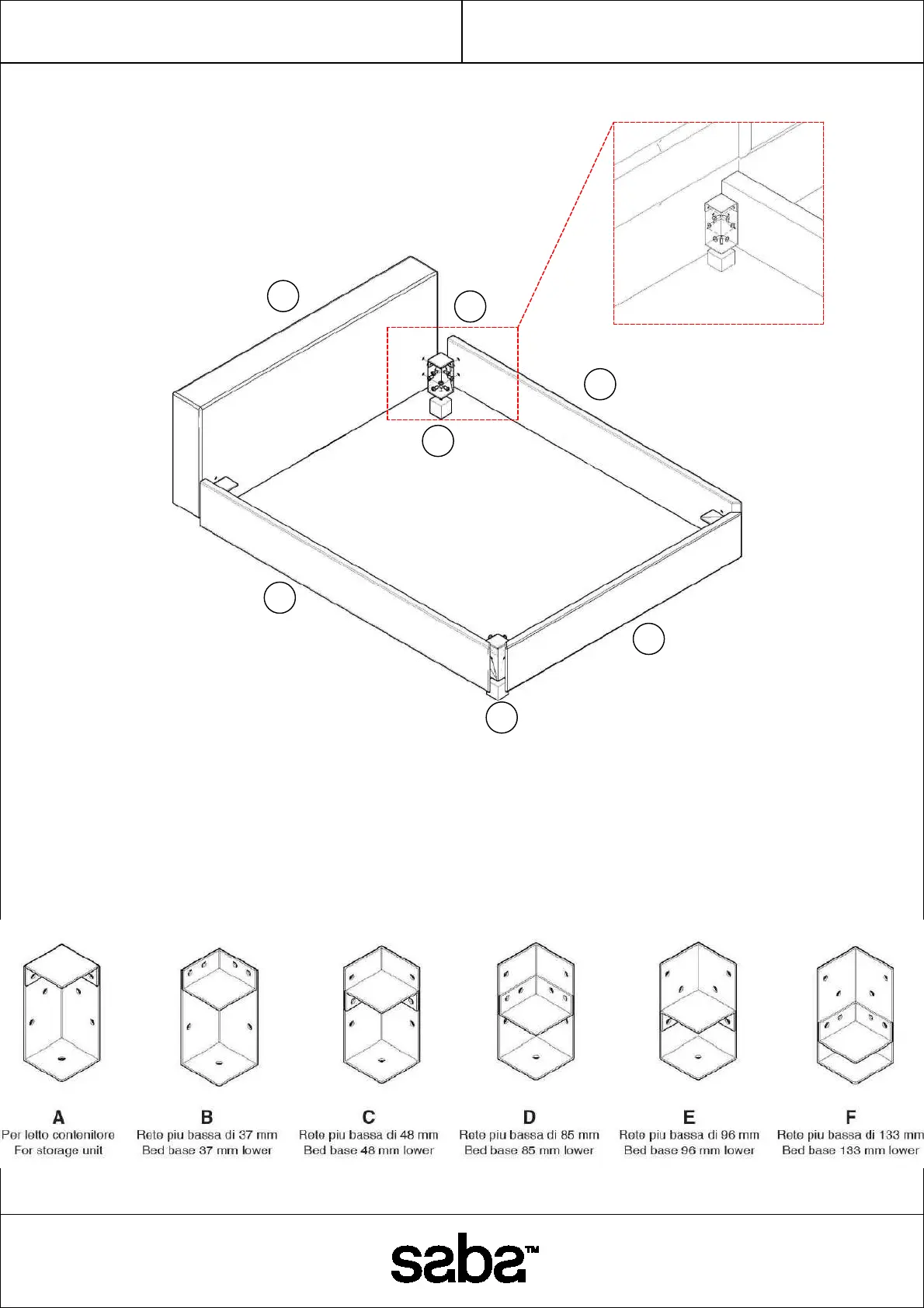 A
Per letto contenitore
For storage unit

B
Rete piu bassa di 37 mm
Bed base 37 mm lower

C
Rete piu bassa di 48 mm
Bed base 48 mm lower

D
Rete piu bassa di 85 mm
Bed base 85 mm lower

E
Rete piu bassa di 96 mm
Bed base 96 mm lower

F
Rete piu bassa di 133 mm
Bed base 133 mm lower

saba™