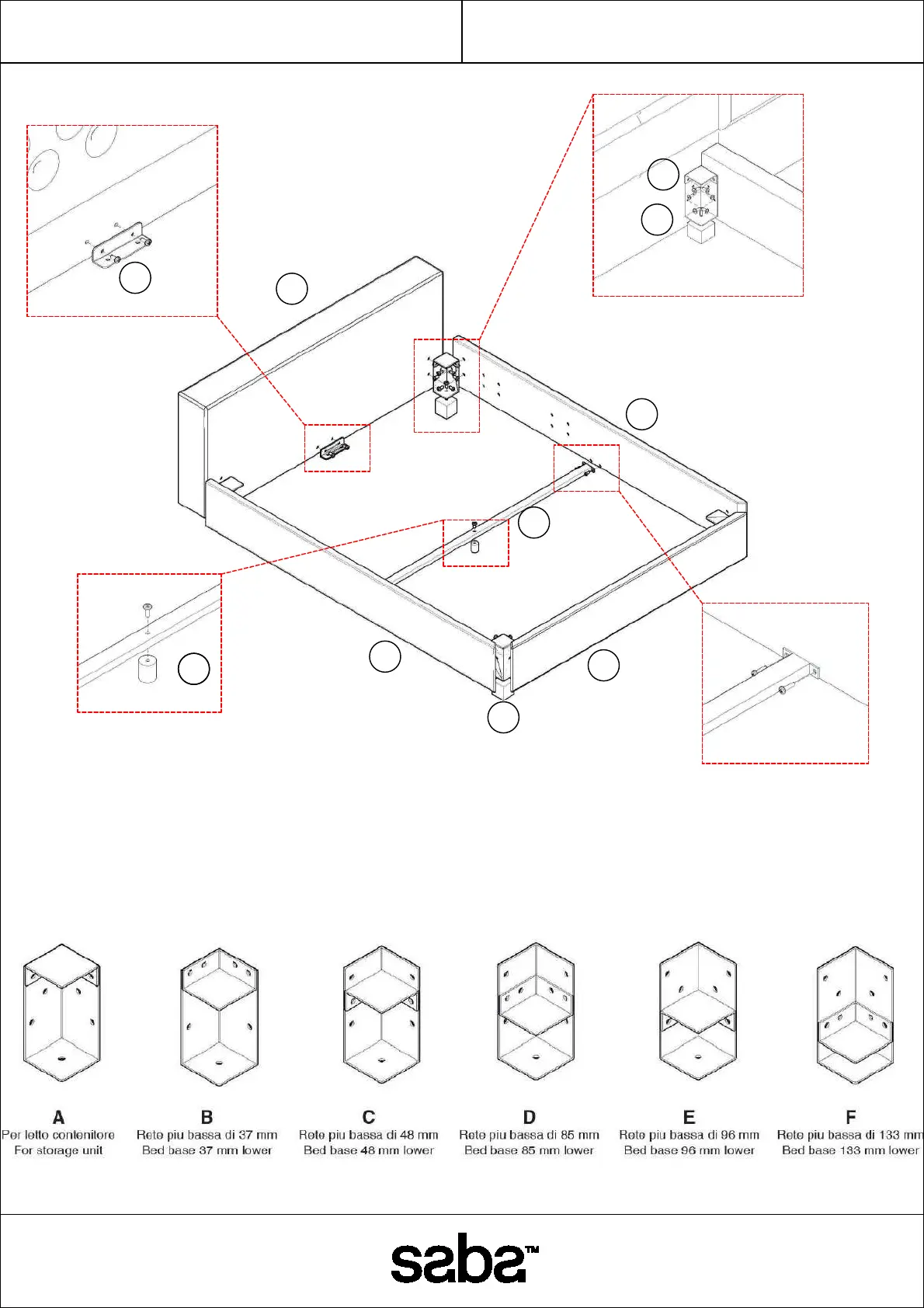 A
Per letto contenitore
For storage unit

B
Rete piu bassa di 37 mm
Bed base 37 mm lower

C
Rete piu bassa di 48 mm
Bed base 48 mm lower

D
Rete piu bassa di 85 mm
Bed base 85 mm lower

E
Rete piu bassa di 96 mm
Bed base 96 mm lower

F
Rete piu bassa di 133 mm
Bed base 133 mm lower

saba™