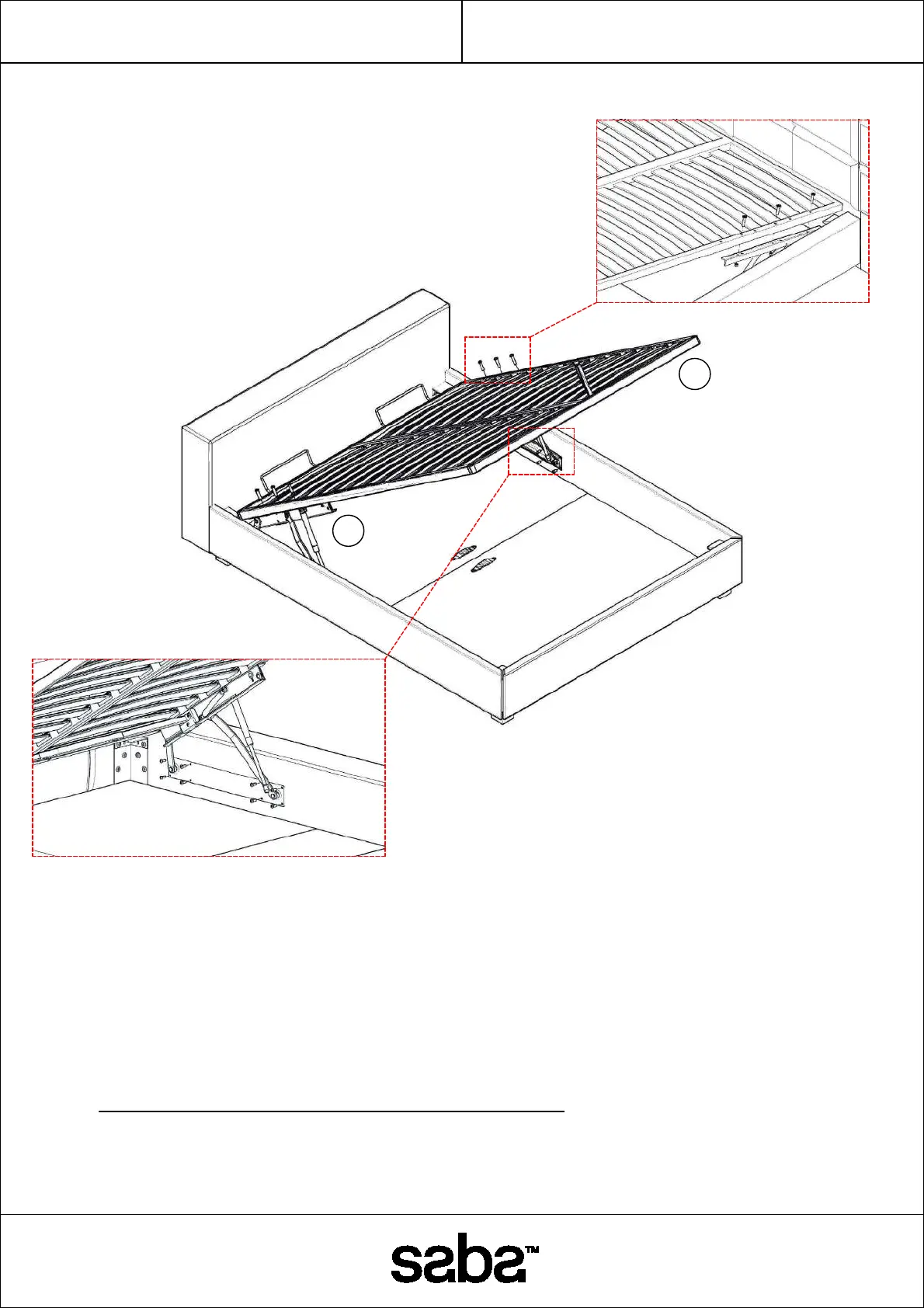 saba™