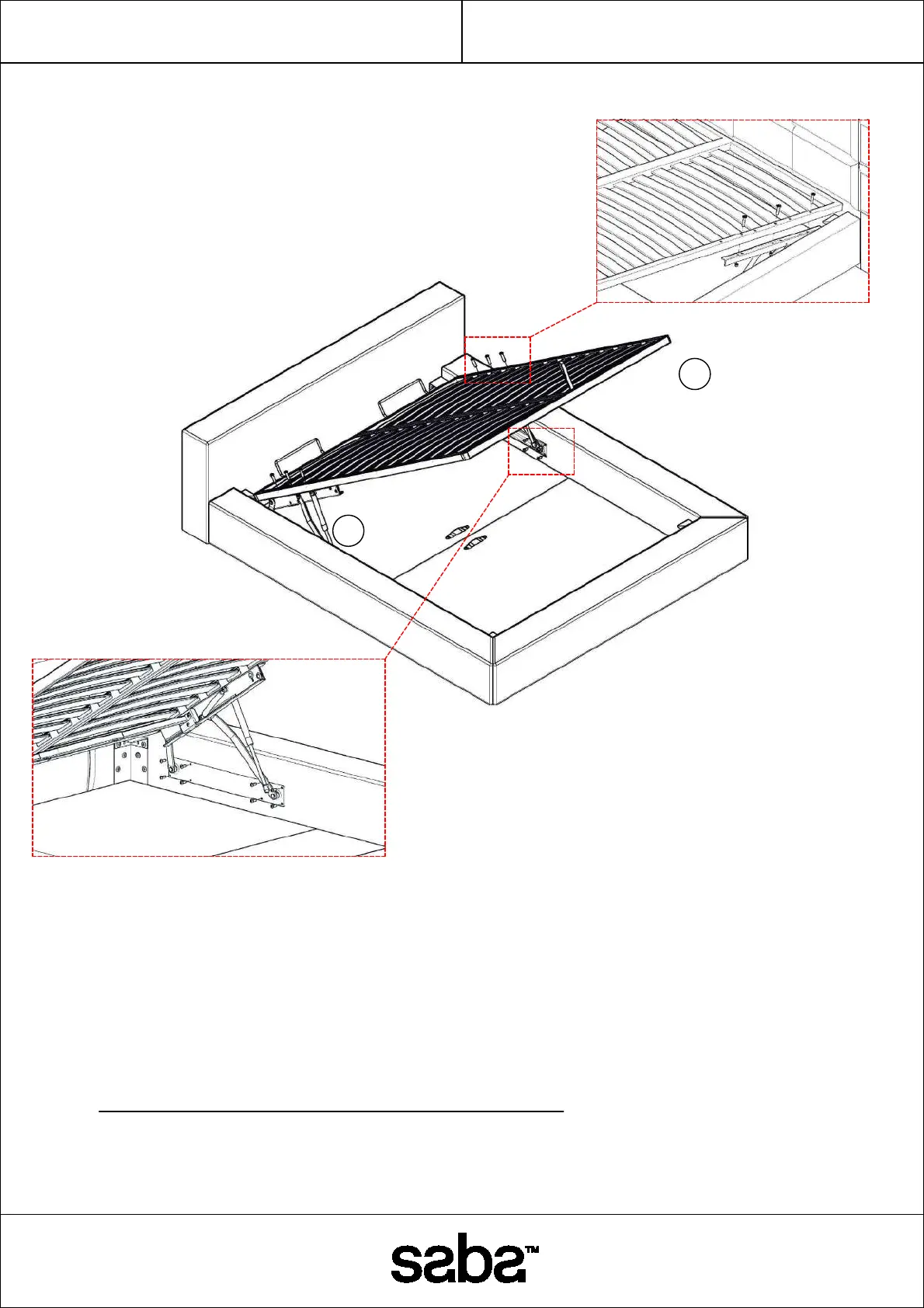 saba™