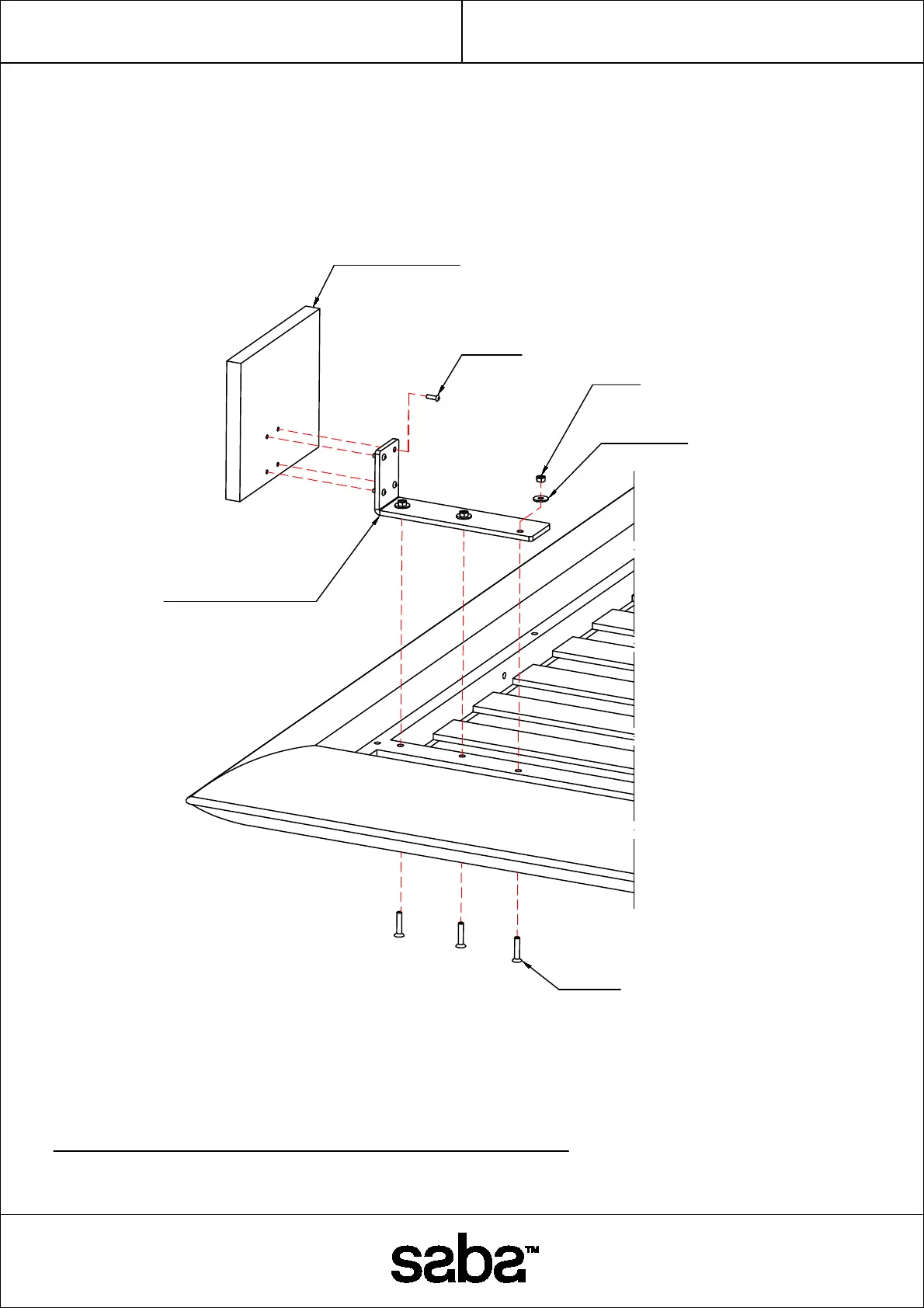 saba™