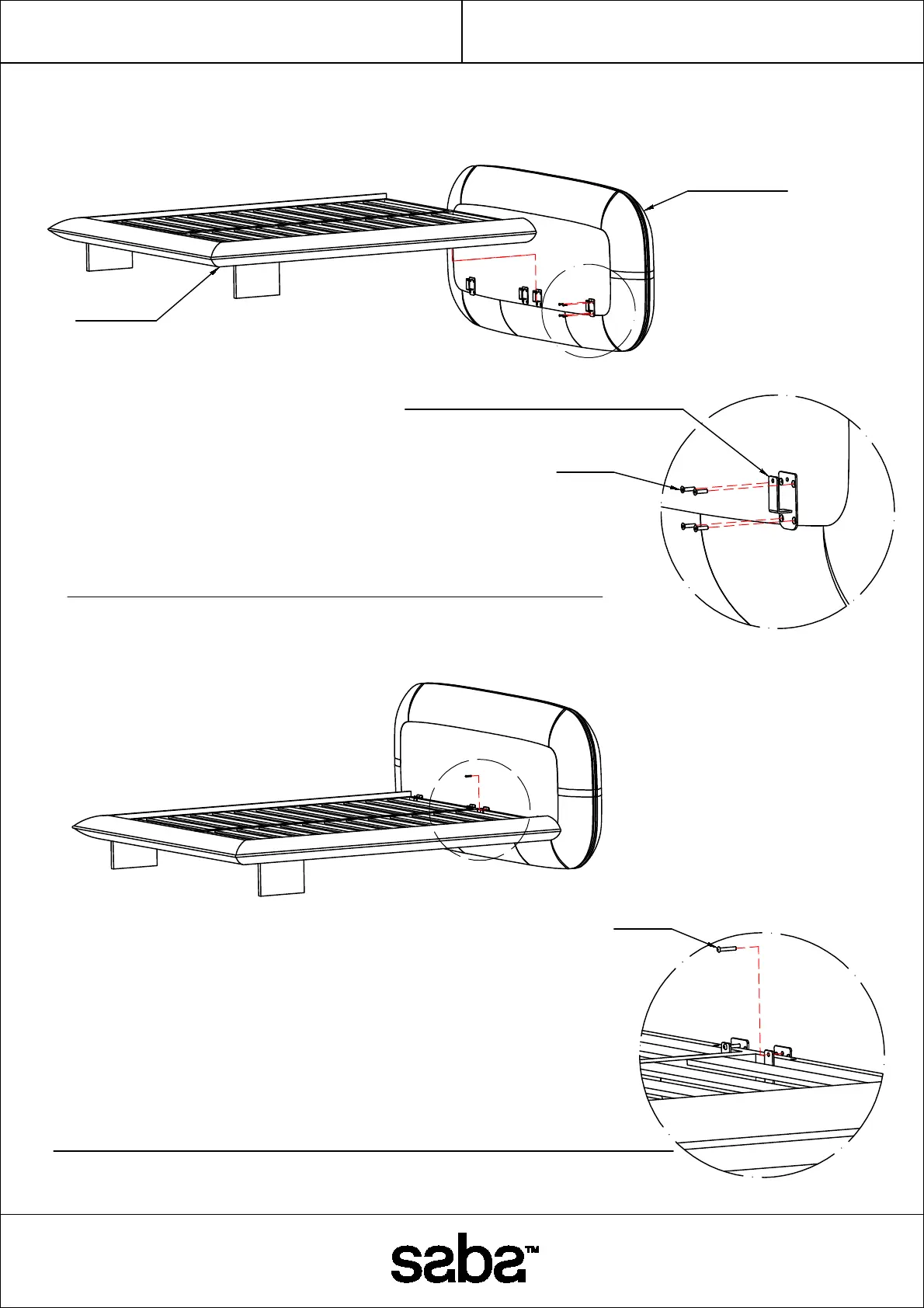 saba™