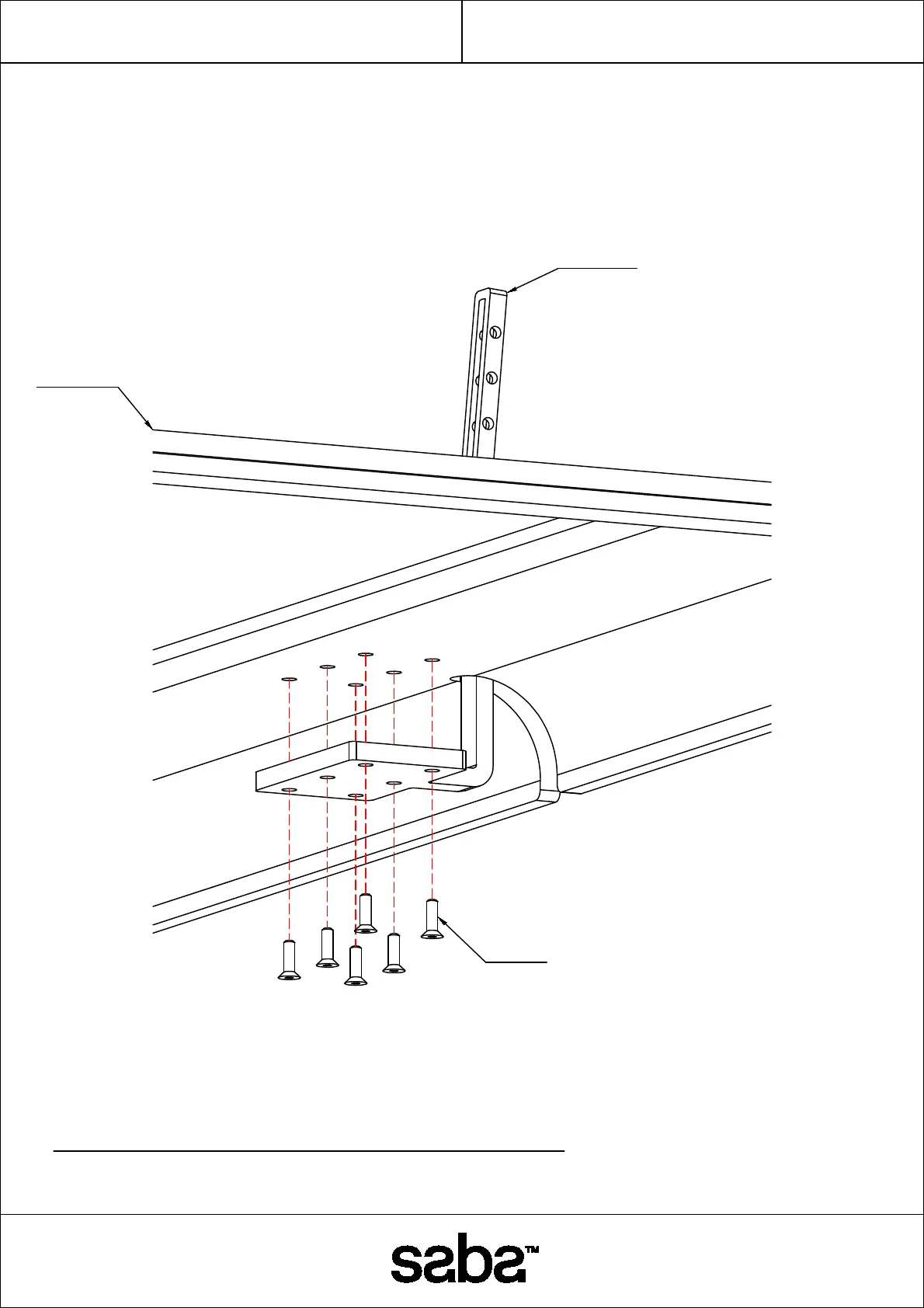 saba™