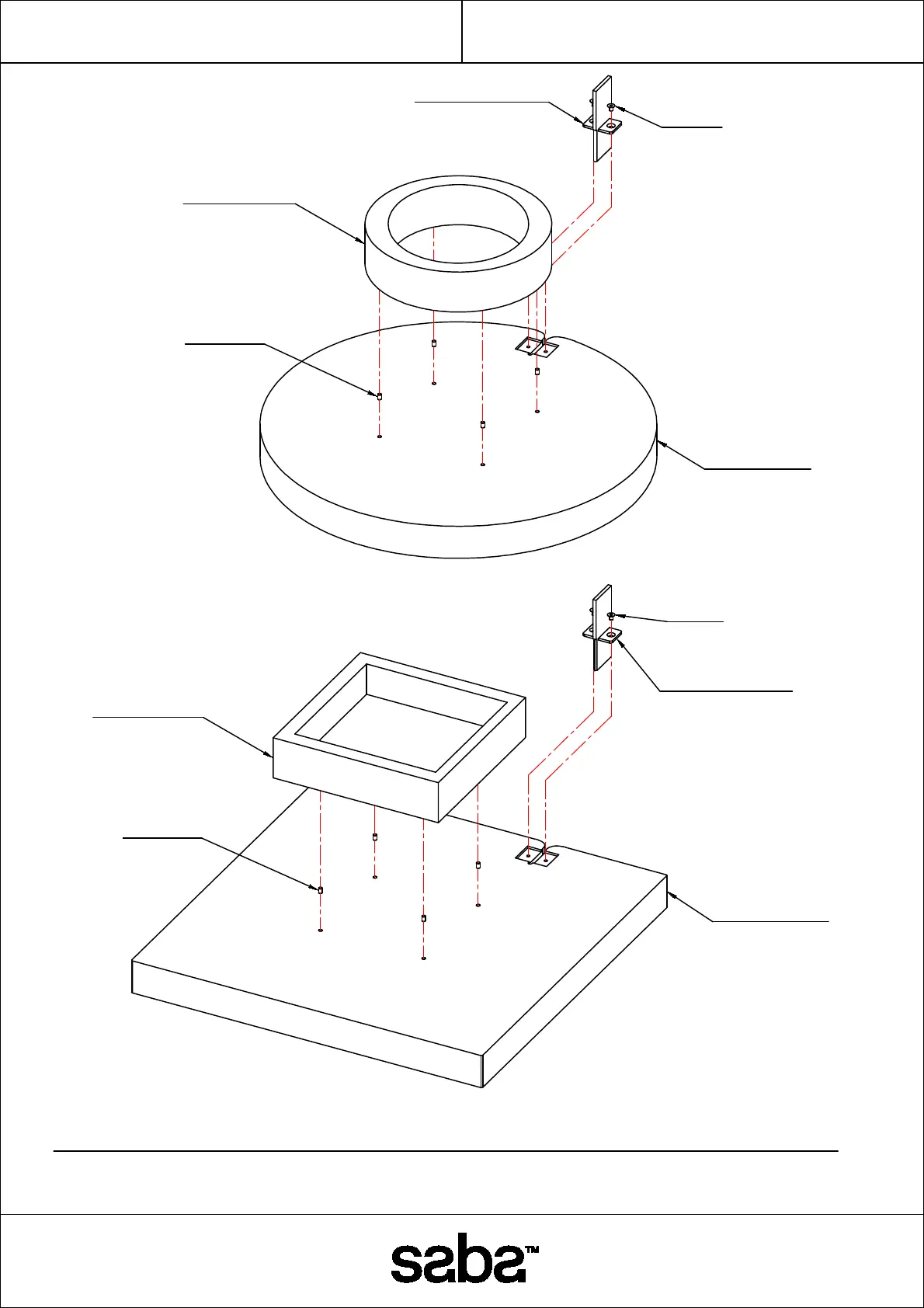 saba™