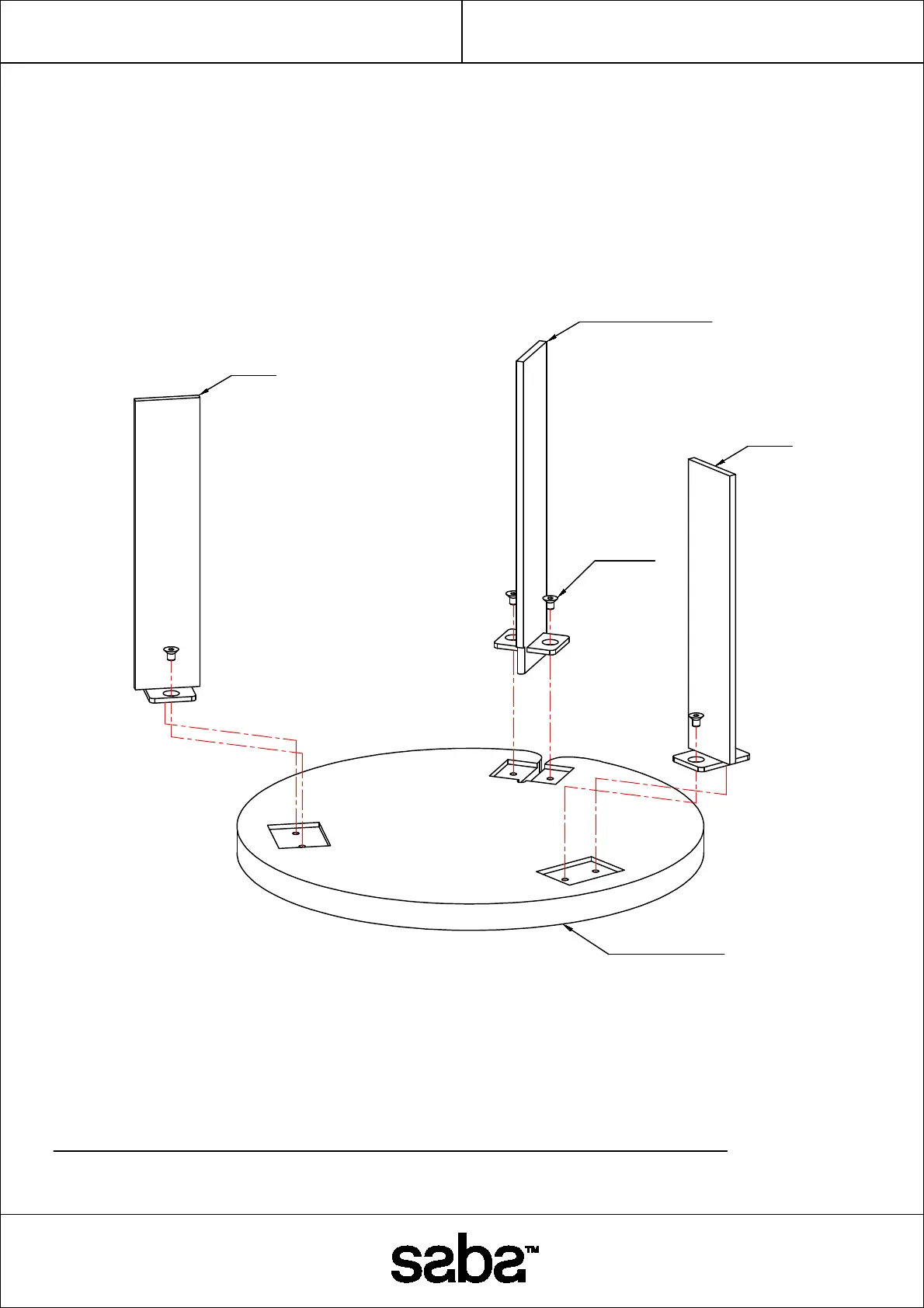 saba™