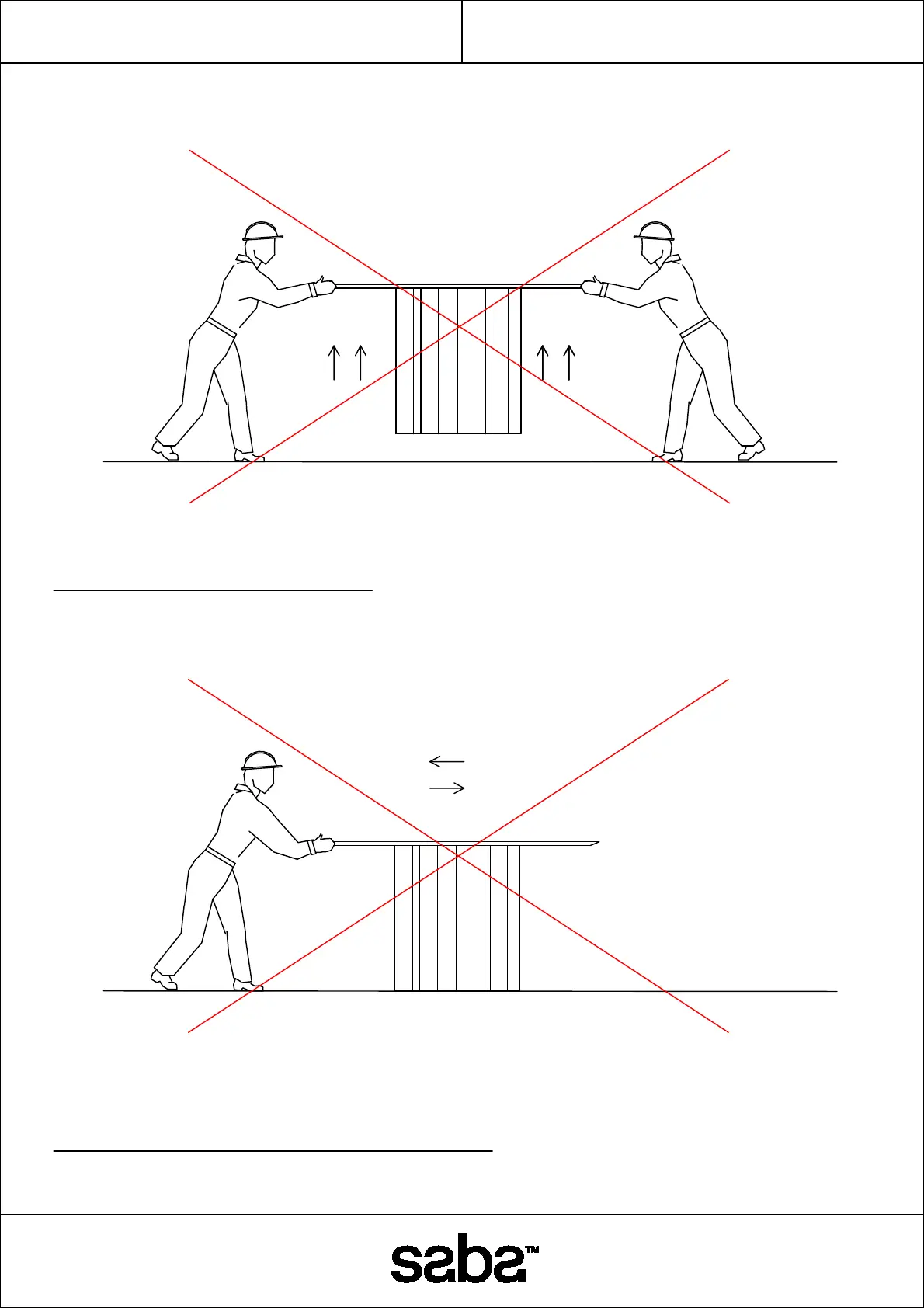 saba™