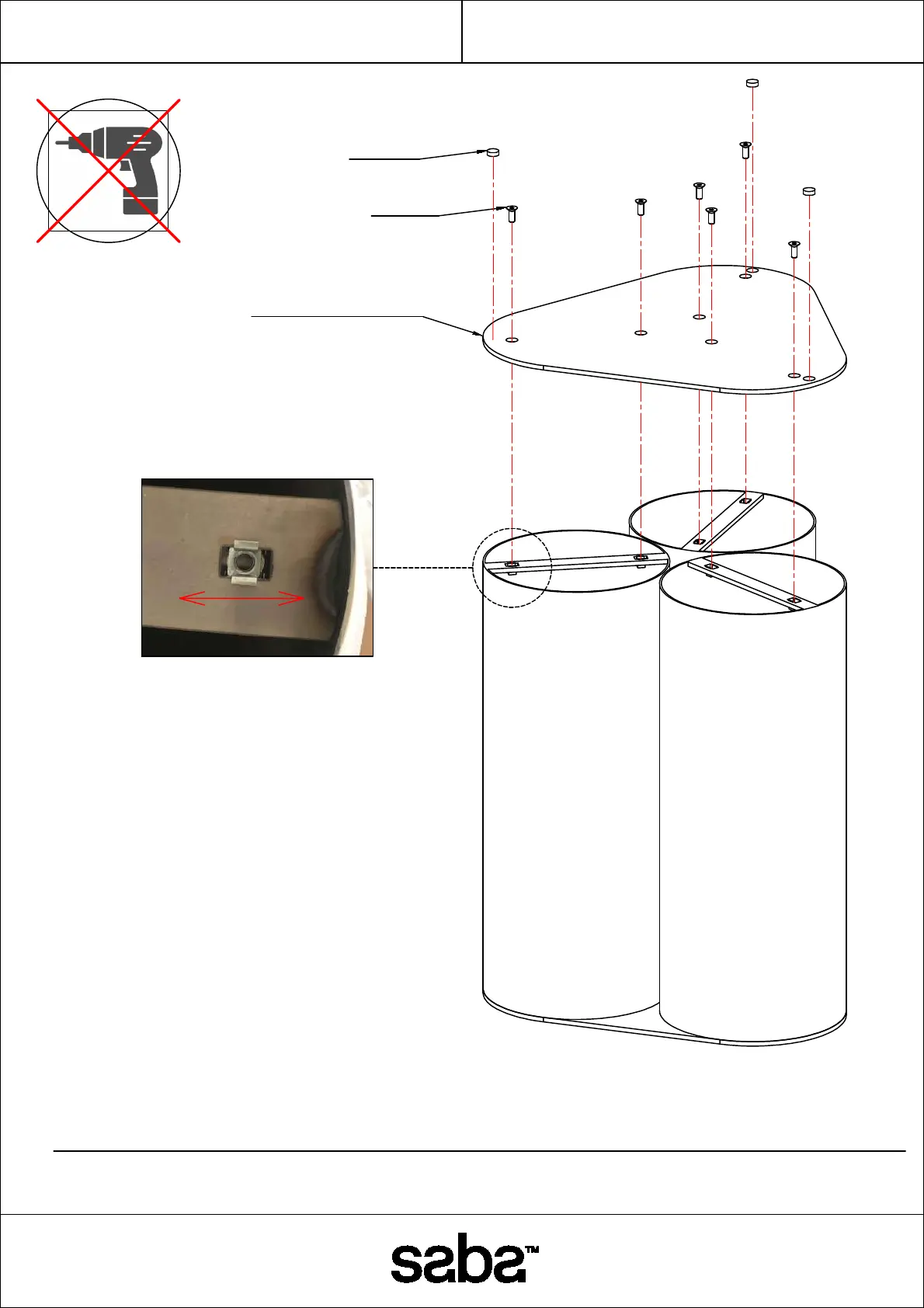 saba™