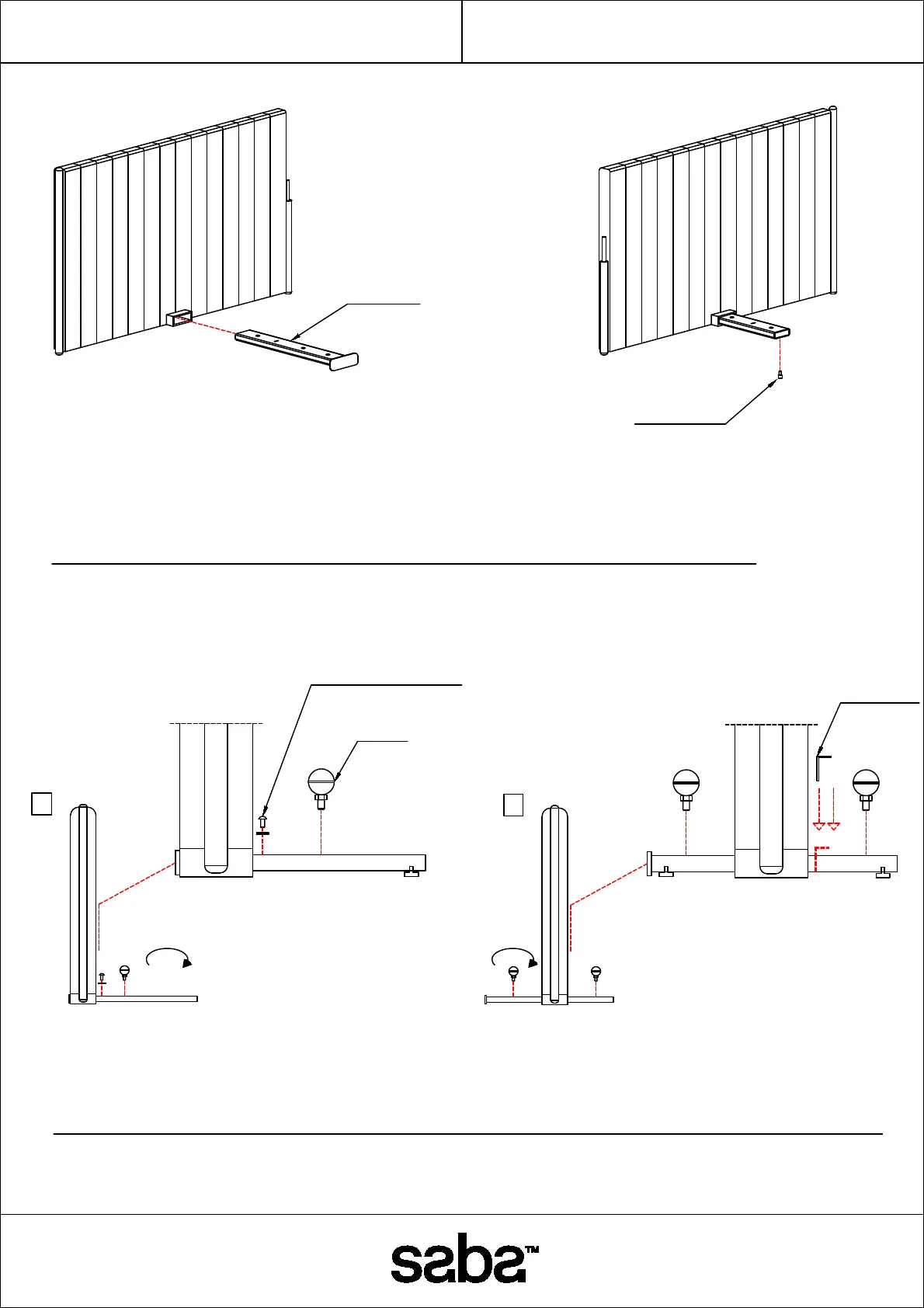 saba™