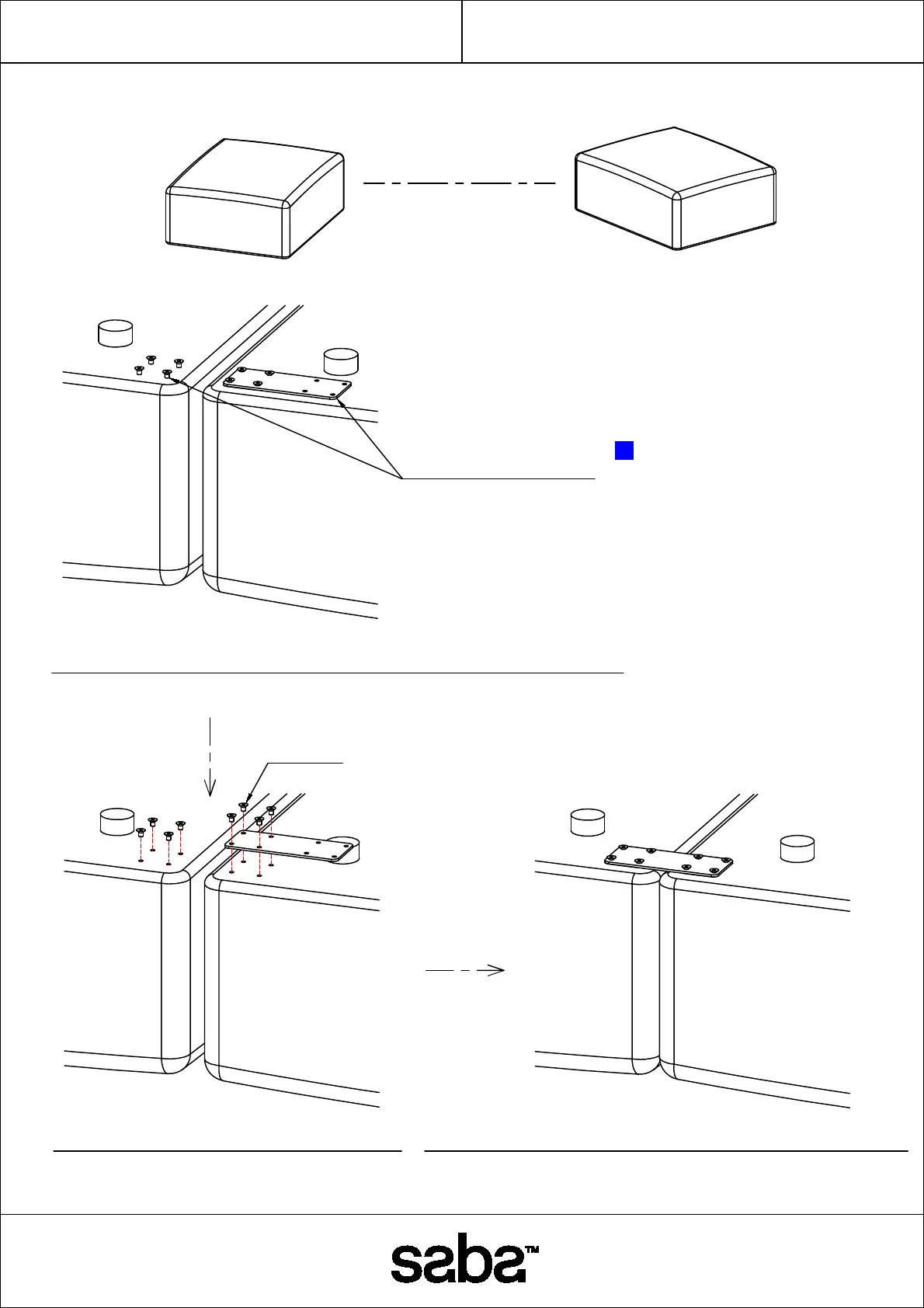 saba™