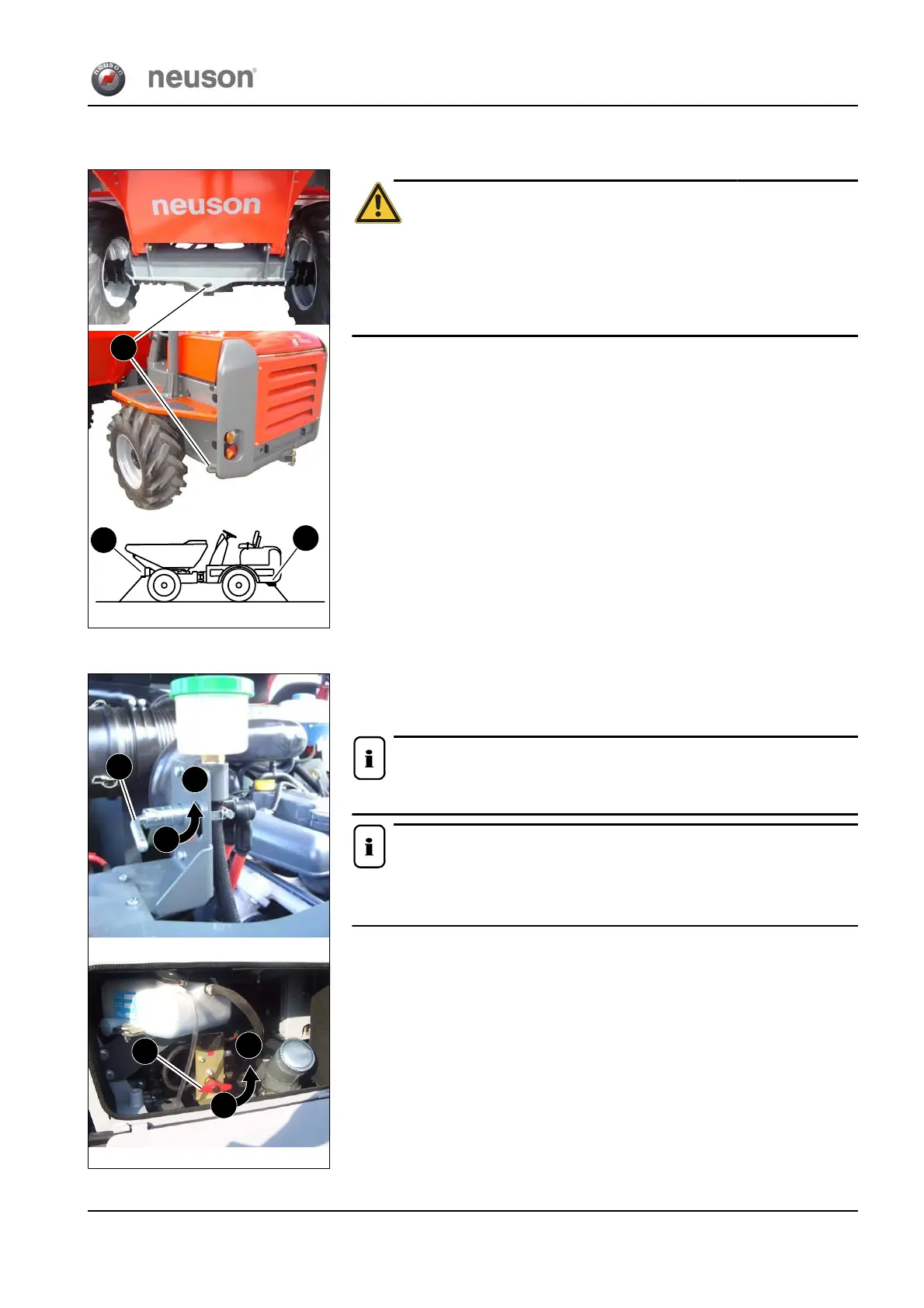 neuson

neuson