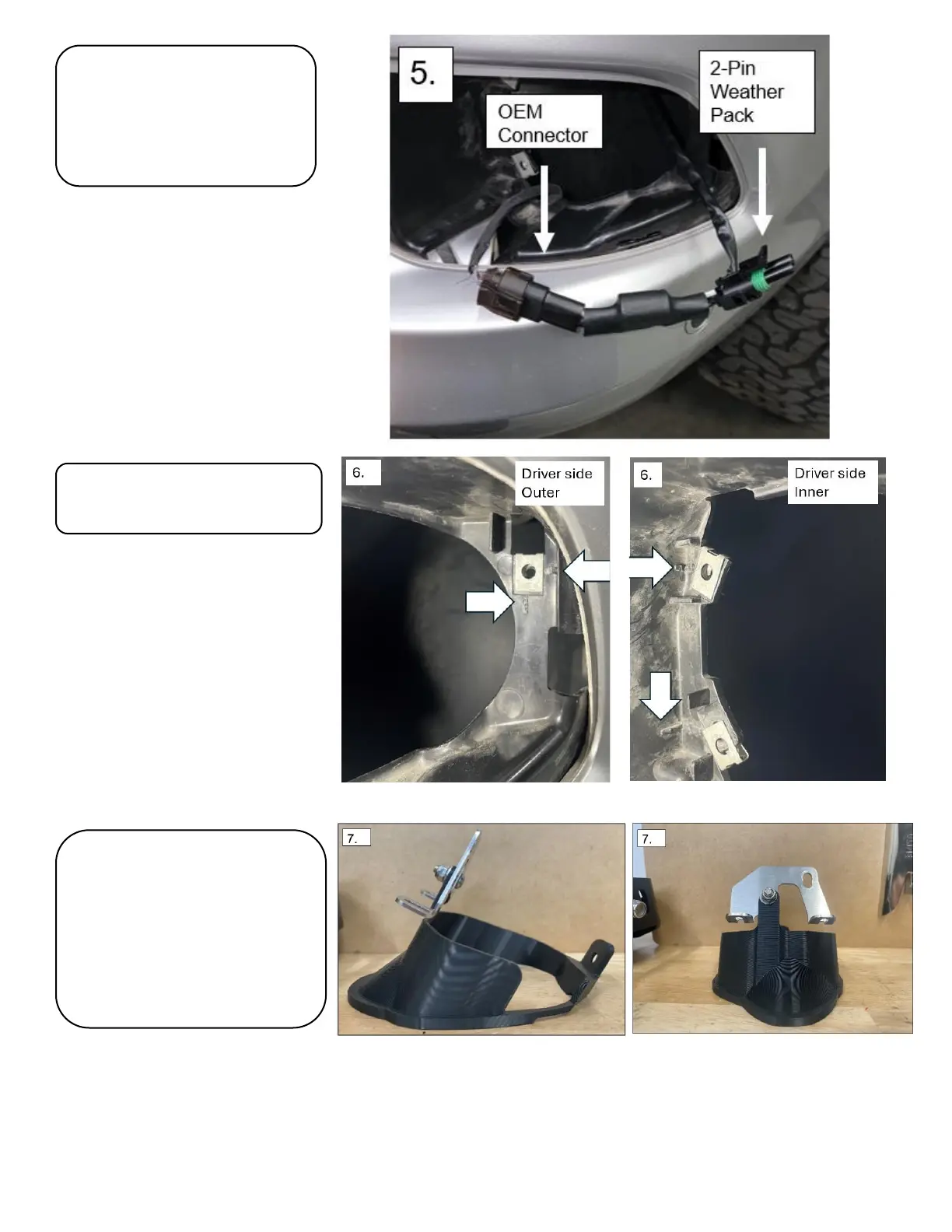 5.

OEM Connector

2-Pin Weather Pack

6.

Driver side Outer

6.

Driver side Inner

7.

7.