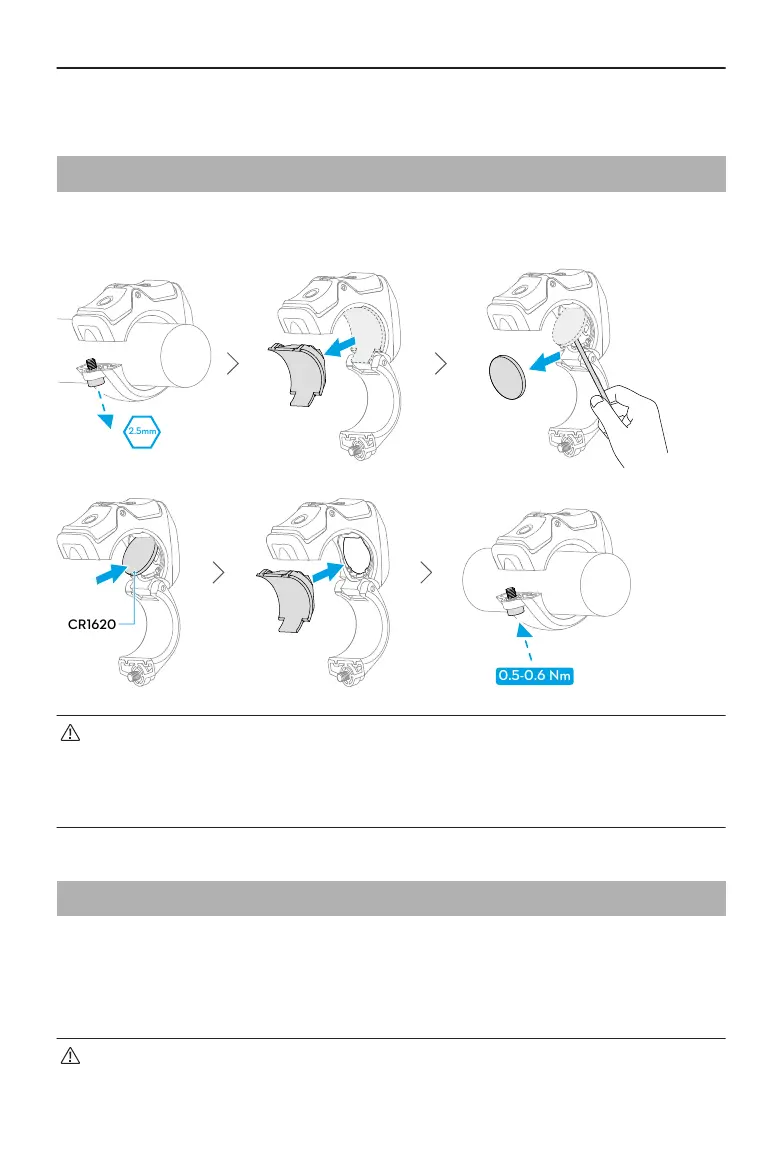 2.5mm

CR1620

0.5-0.6 Nm