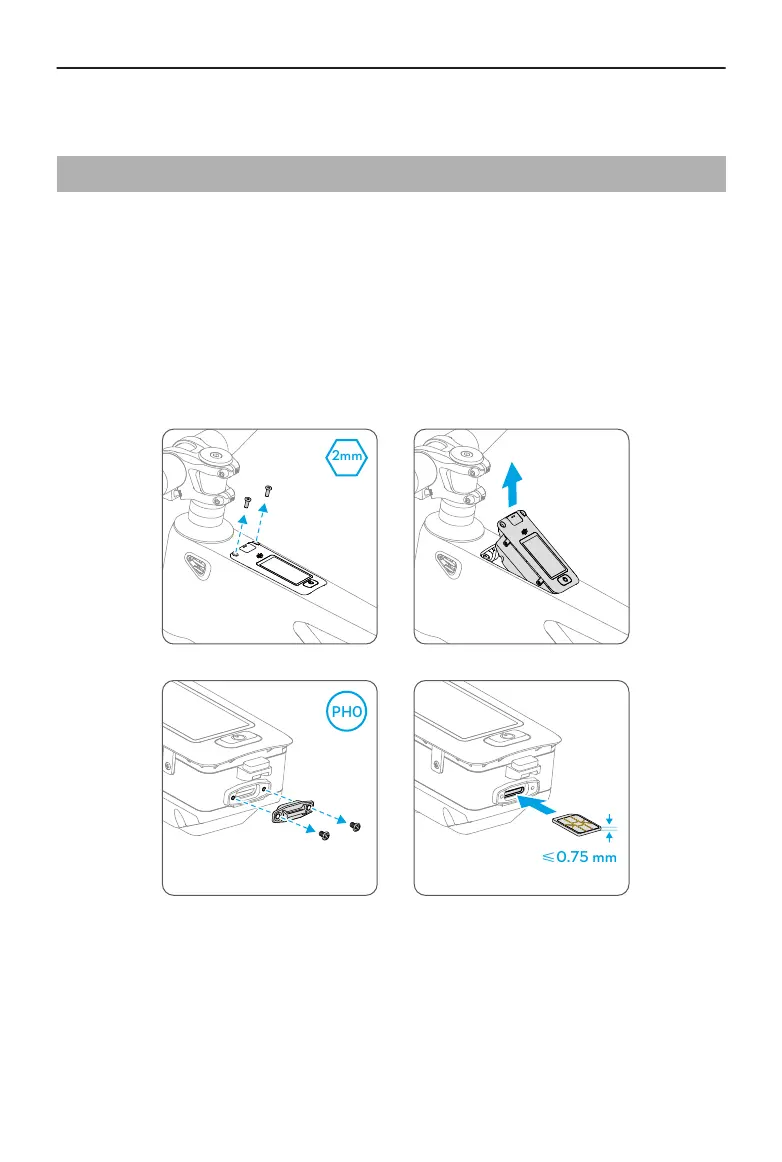 2mm

PH0

$\leqslant$0.75 mm