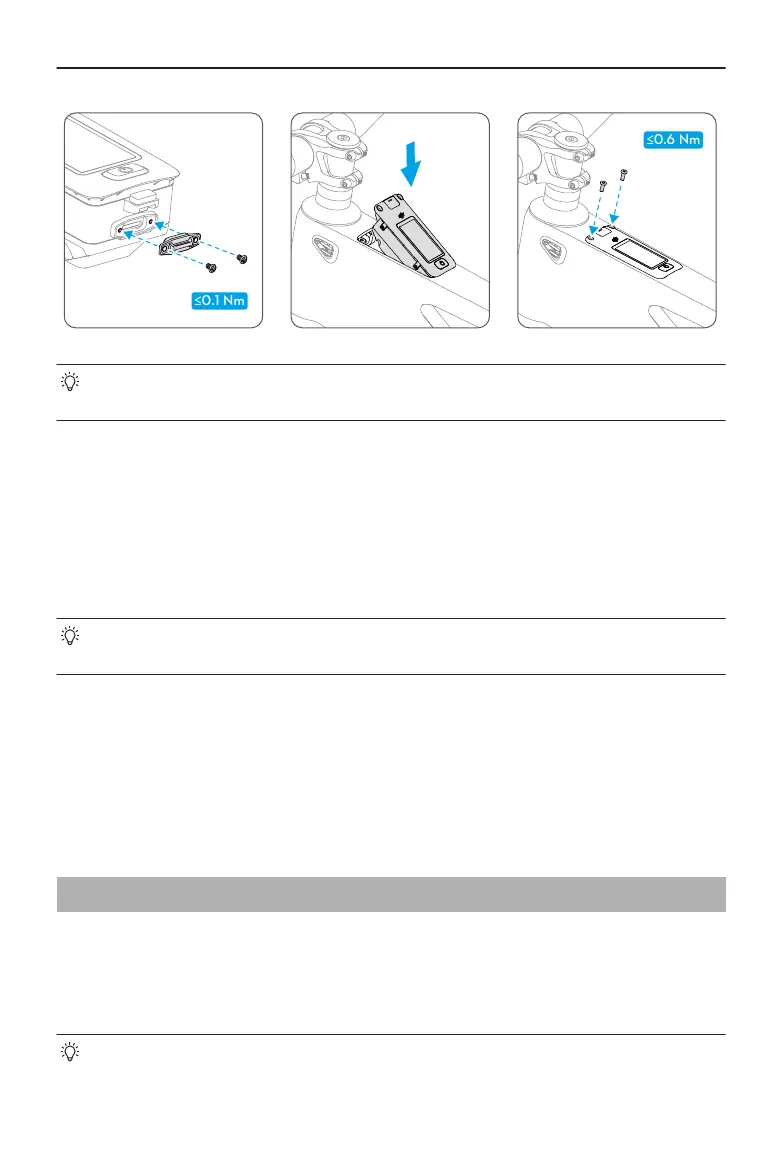 ≤0.1 Nm

≤0.6 Nm