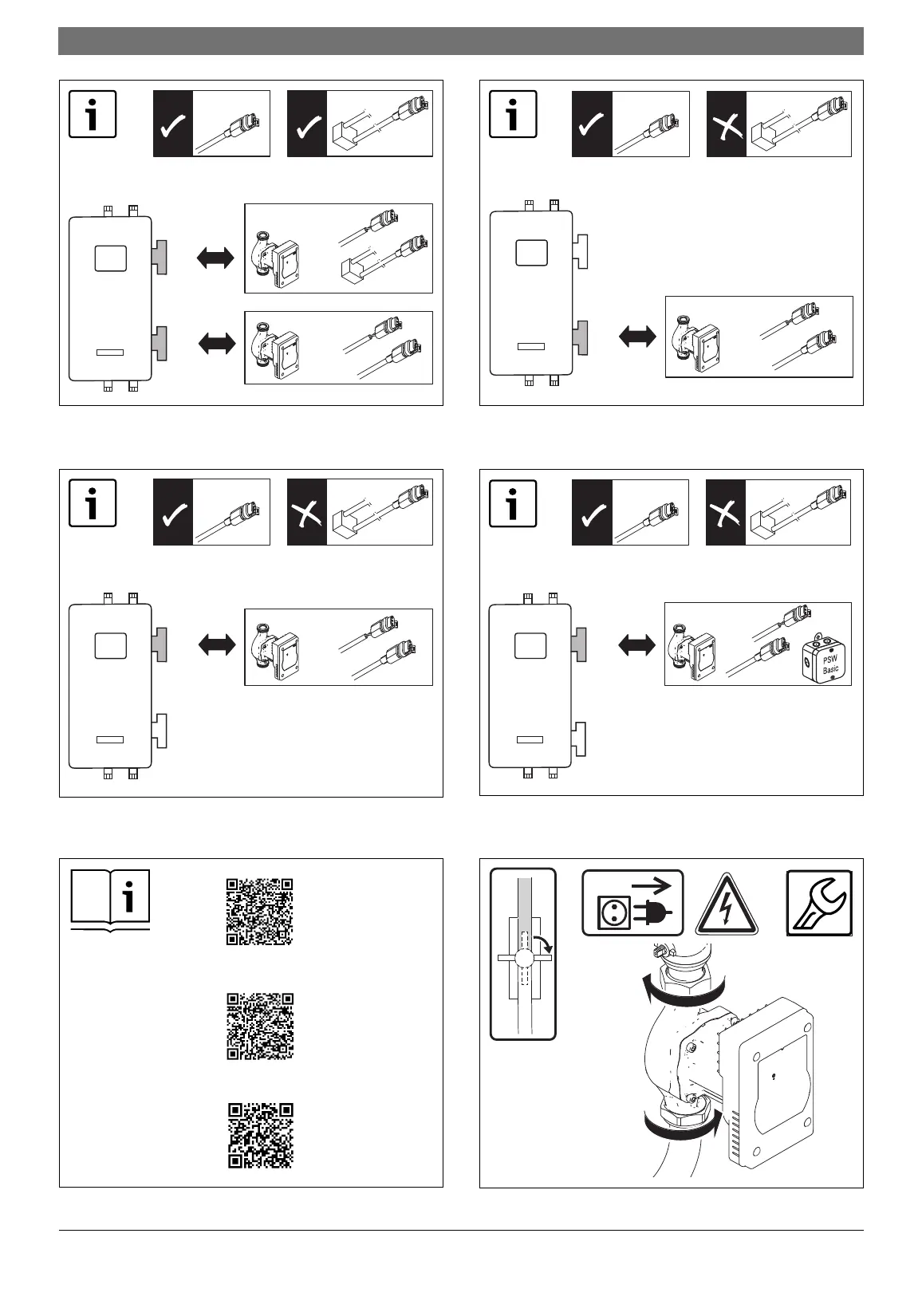 PSW Basic