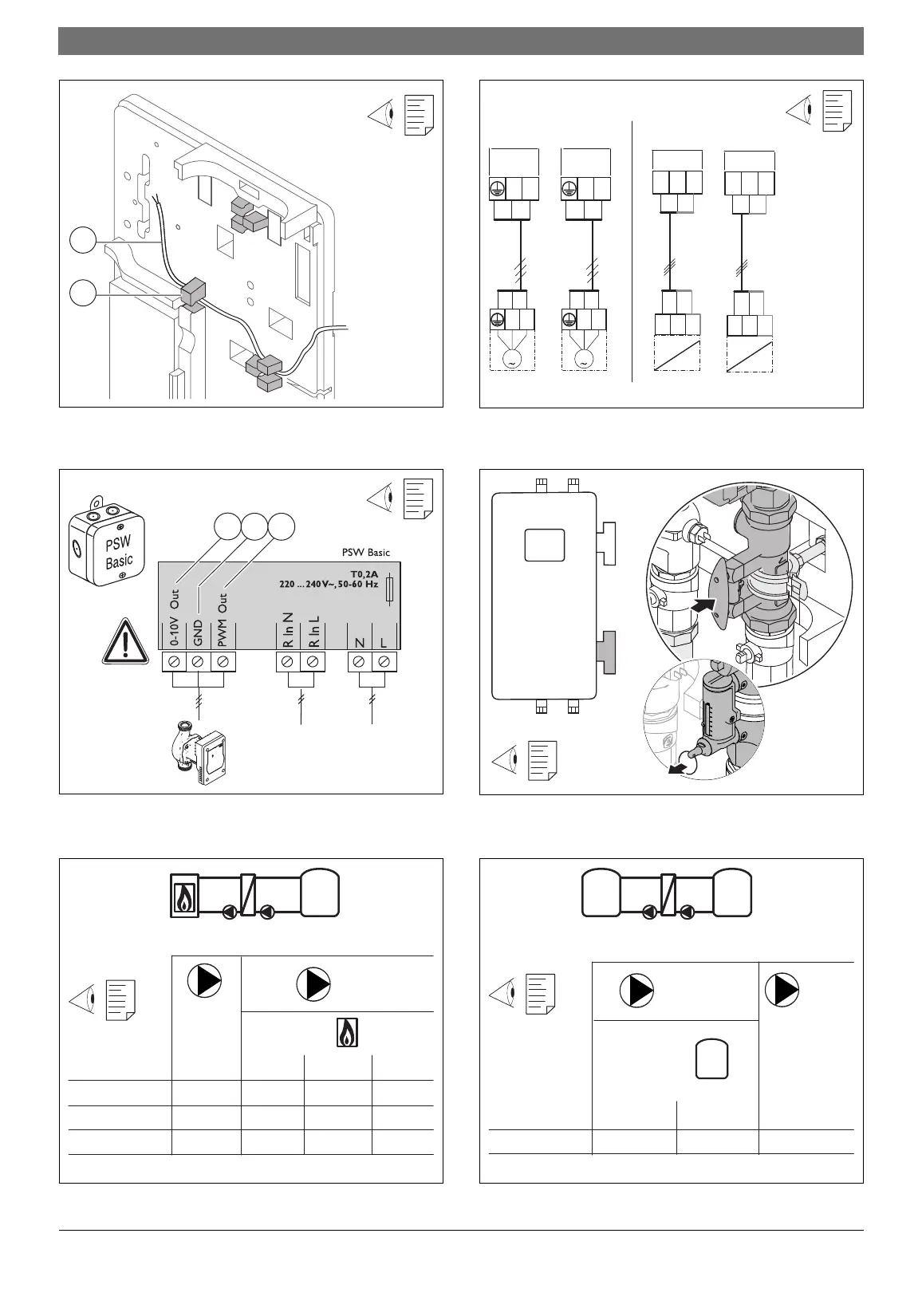 PSW Basic

PSW Basic

T0,2A
220 ... 240V~, 50-60 Hz

0-10V Out

GND

PWM Out

R In N

R In L

N

L