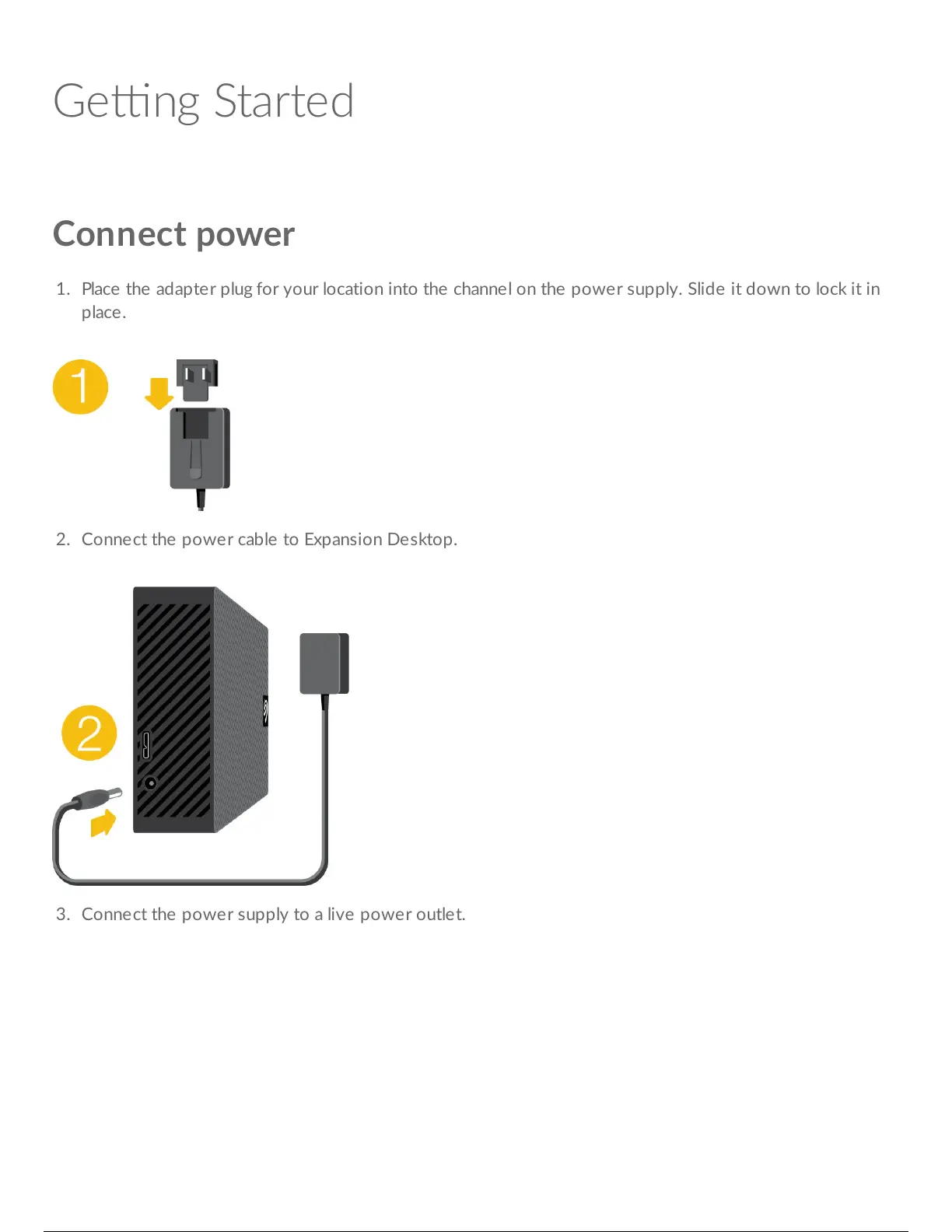 Getting Started

Connect power

1. Place the adapter plug for your location into the channel on the power supply. Slide it down to lock it in place.

1

2. Connect the power cable to Expansion Desktop.

2

3. Connect the power supply to a live power outlet.