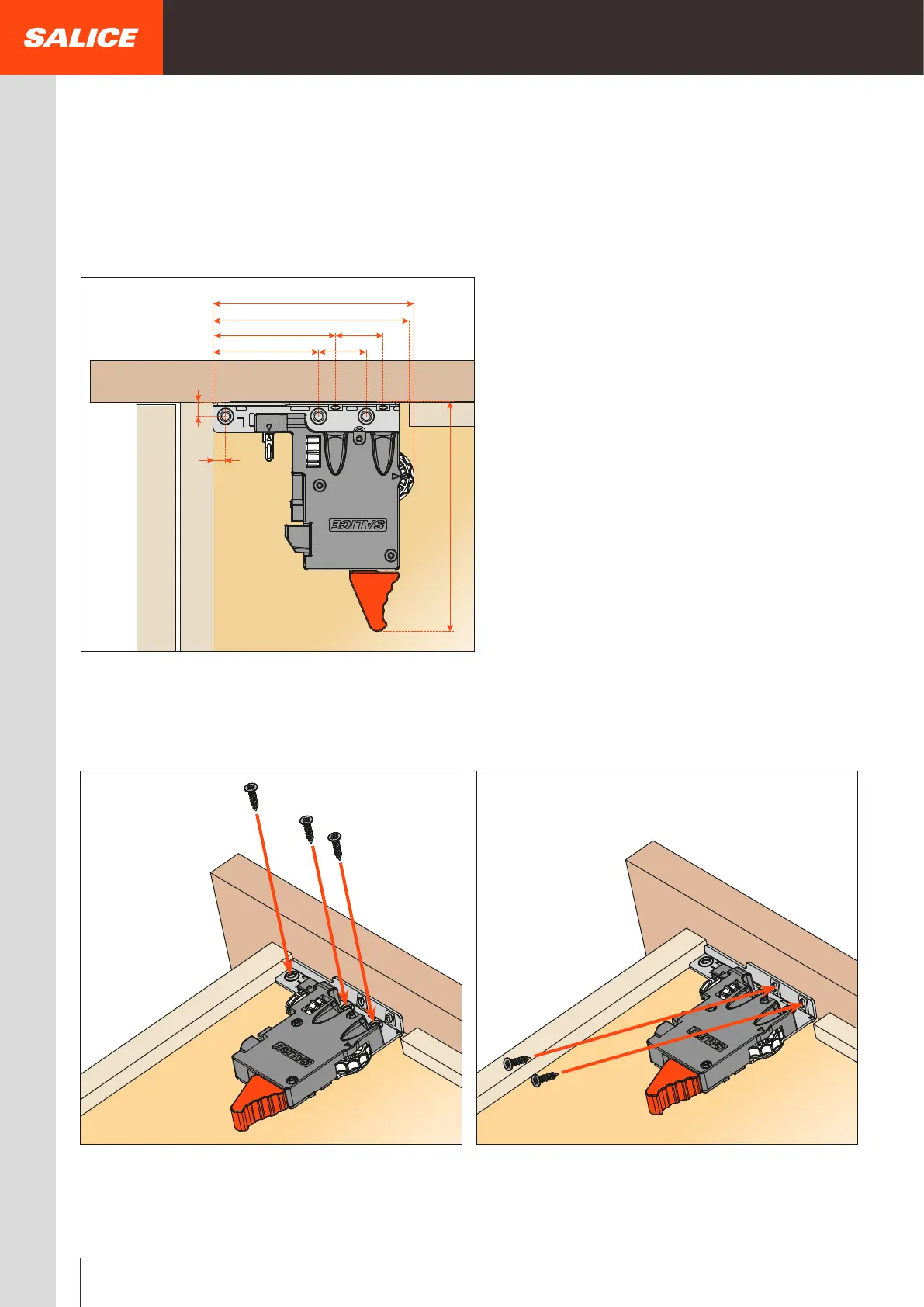 SALICE

A

SALICE

SALICE

SALICE