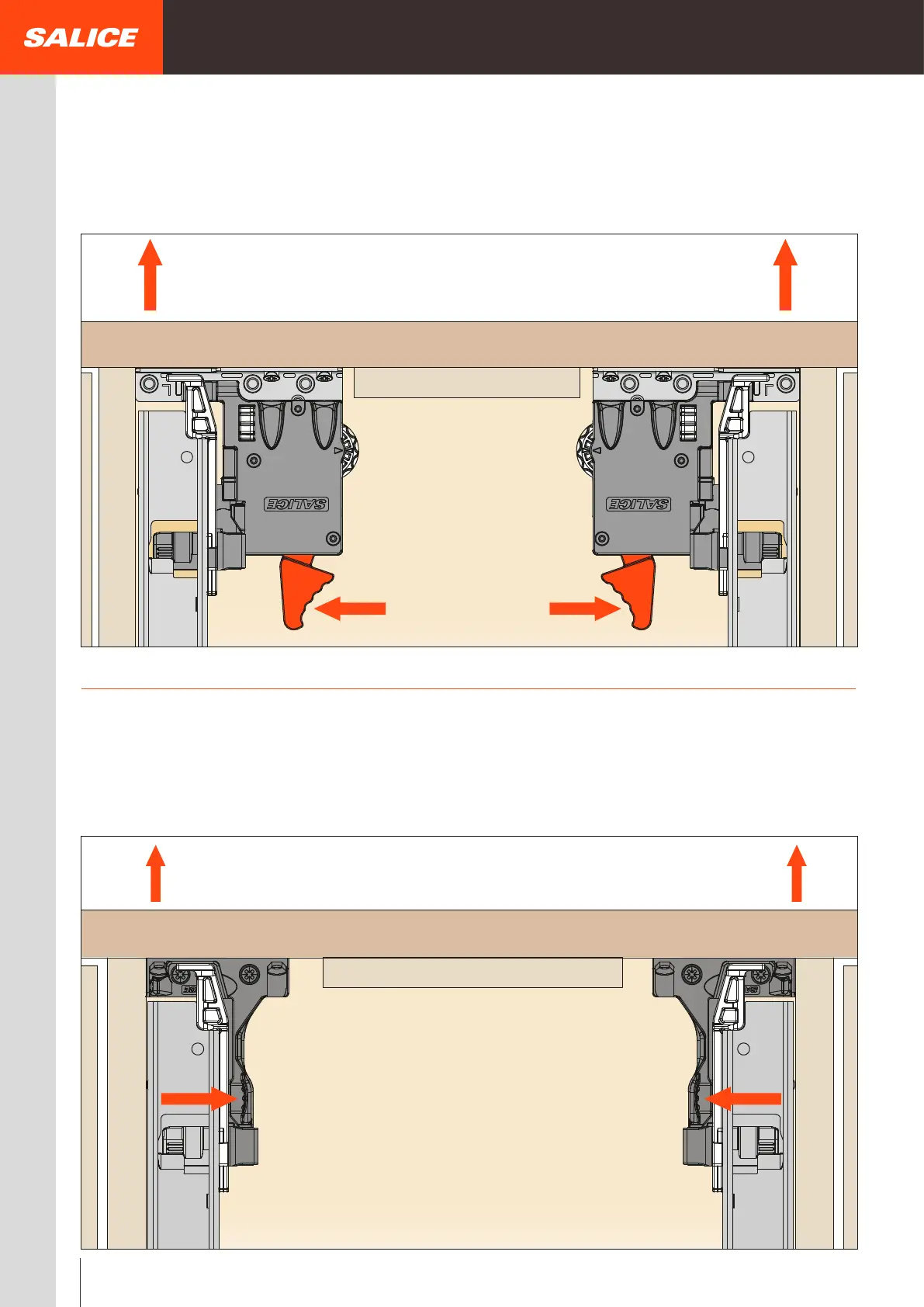 SALICE

SALICE

SALICE