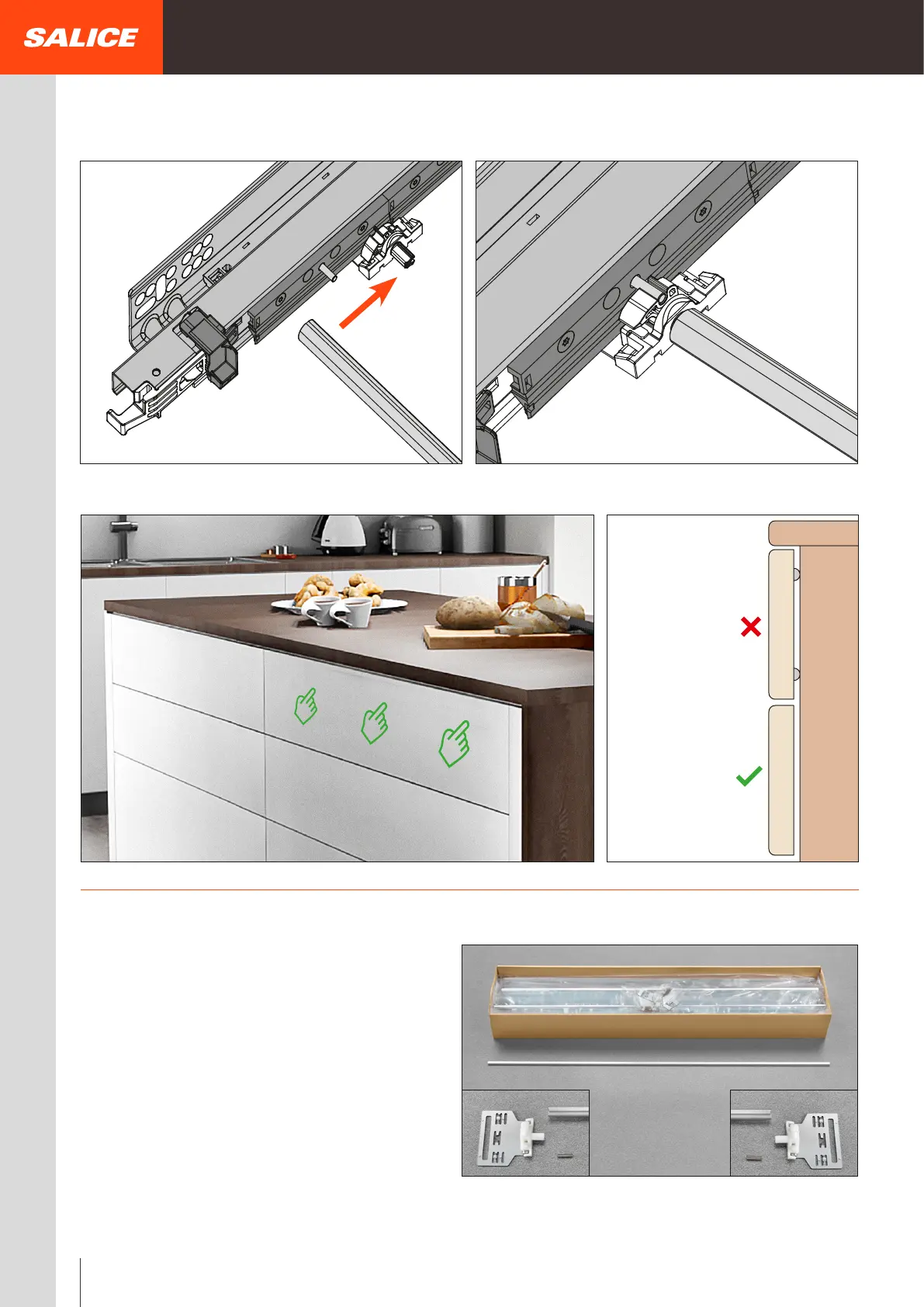 SALICE