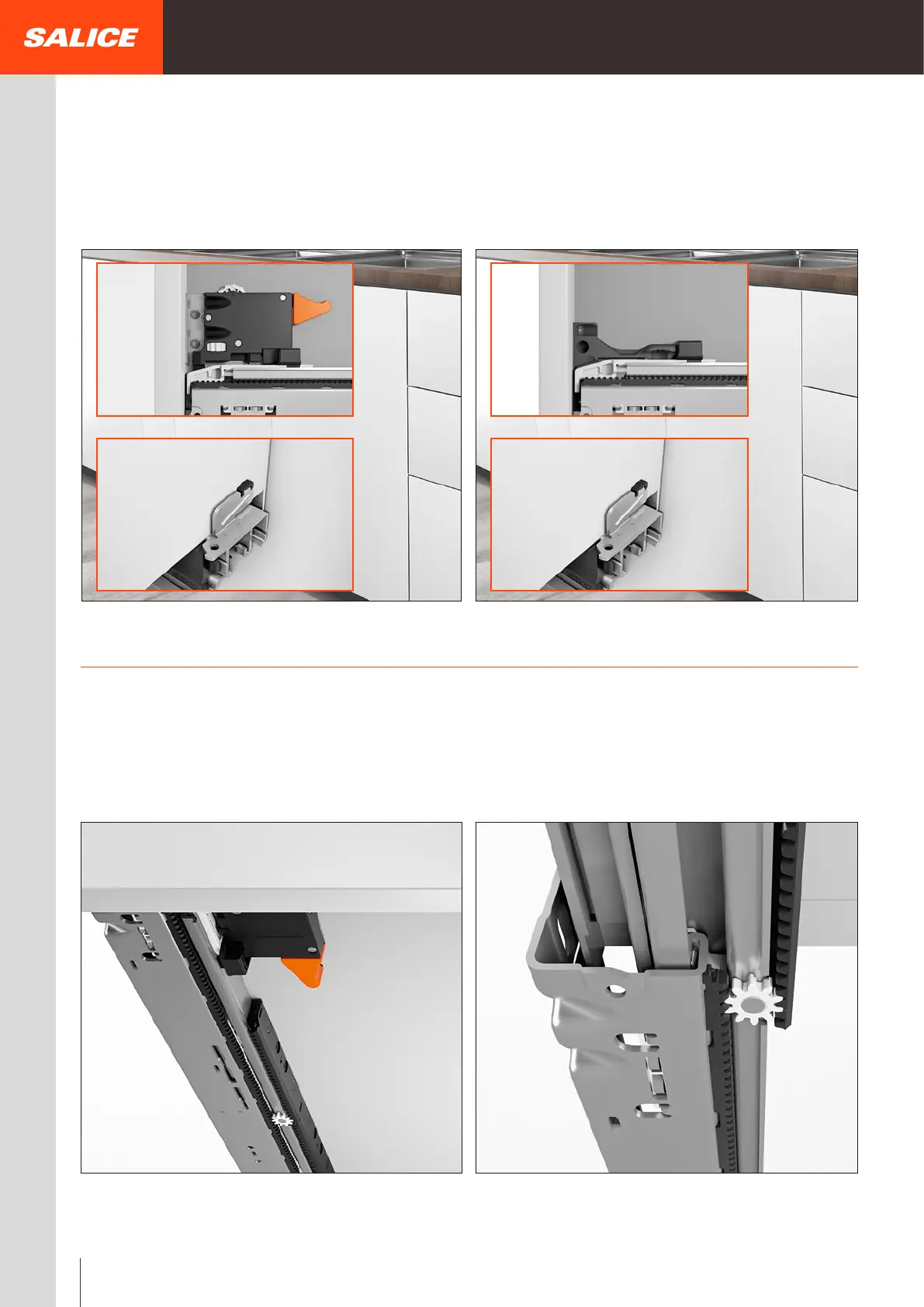 SALICE