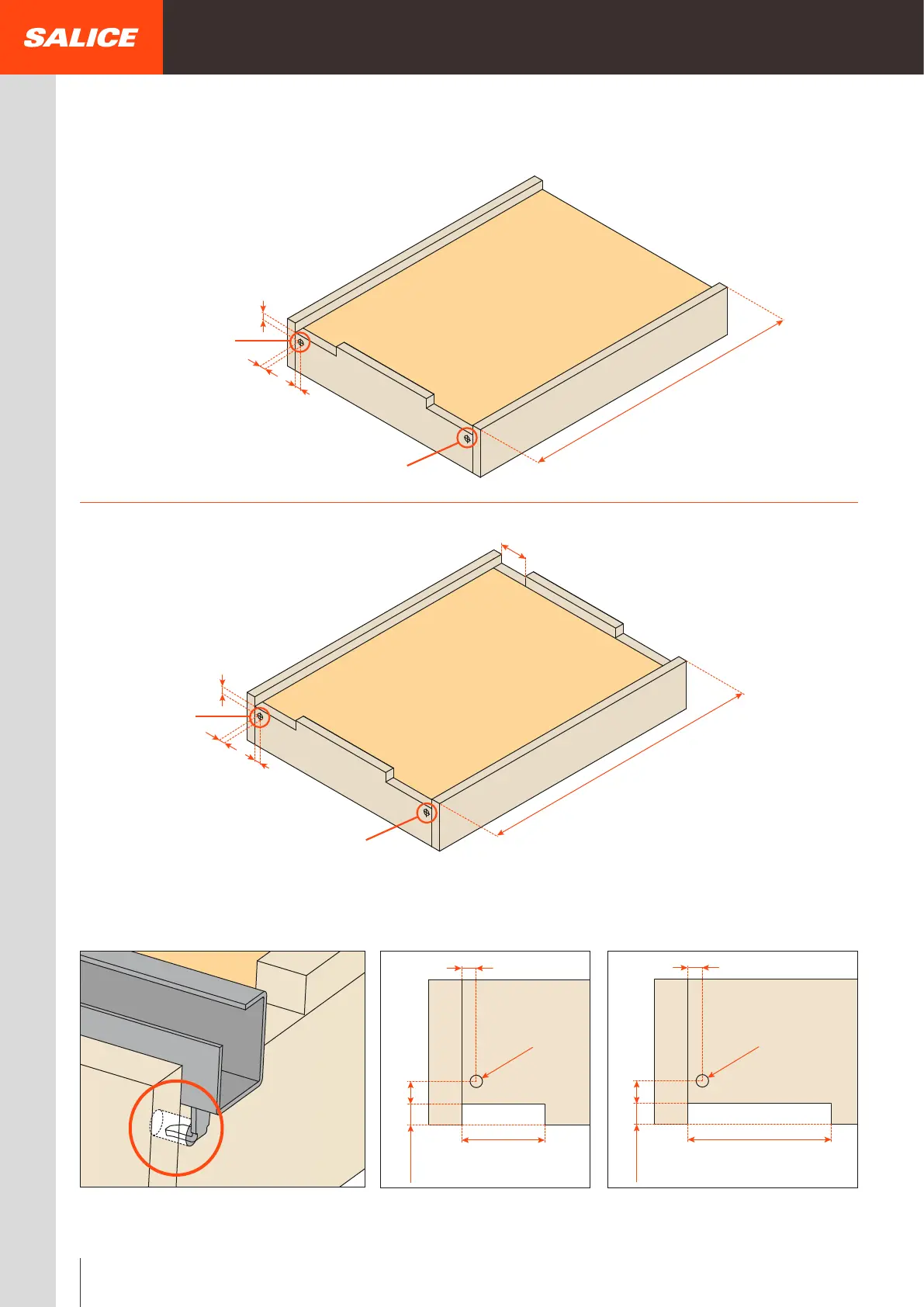 SALICE