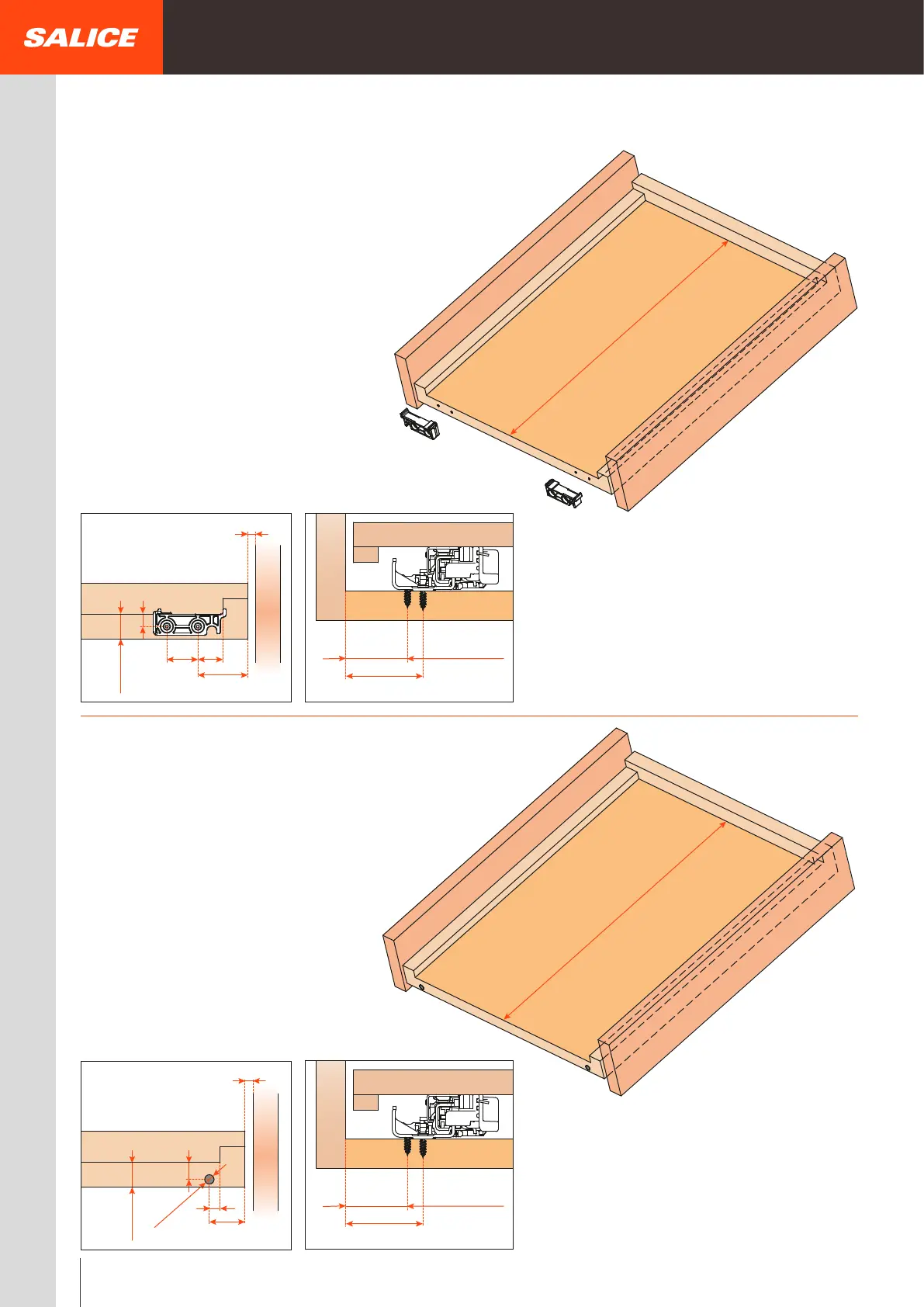 SALICE