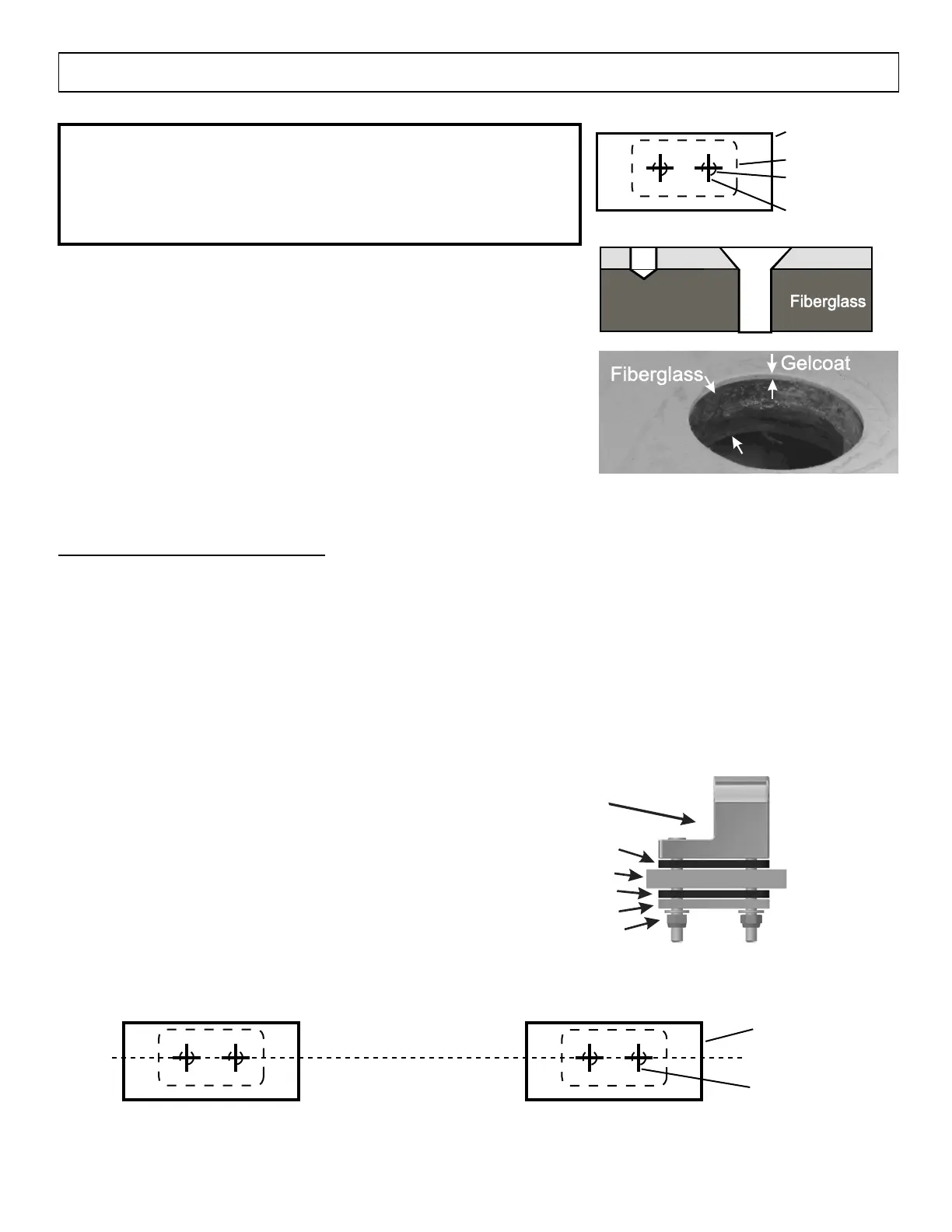 Fiberglass

Fiberglass

Gelcoat